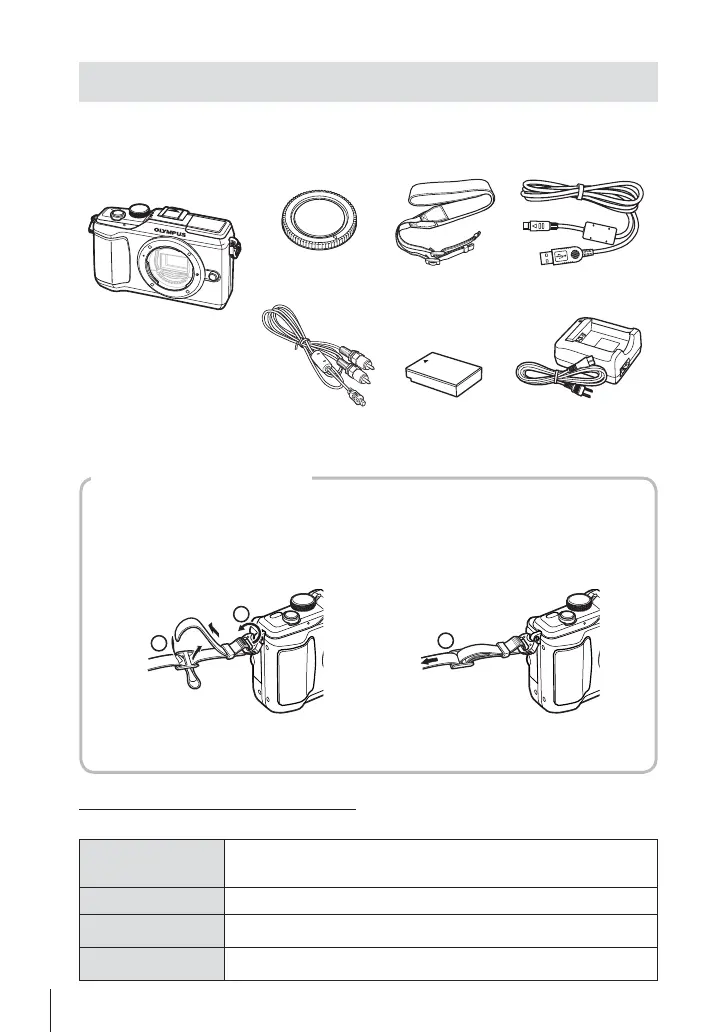 OLYMPUS