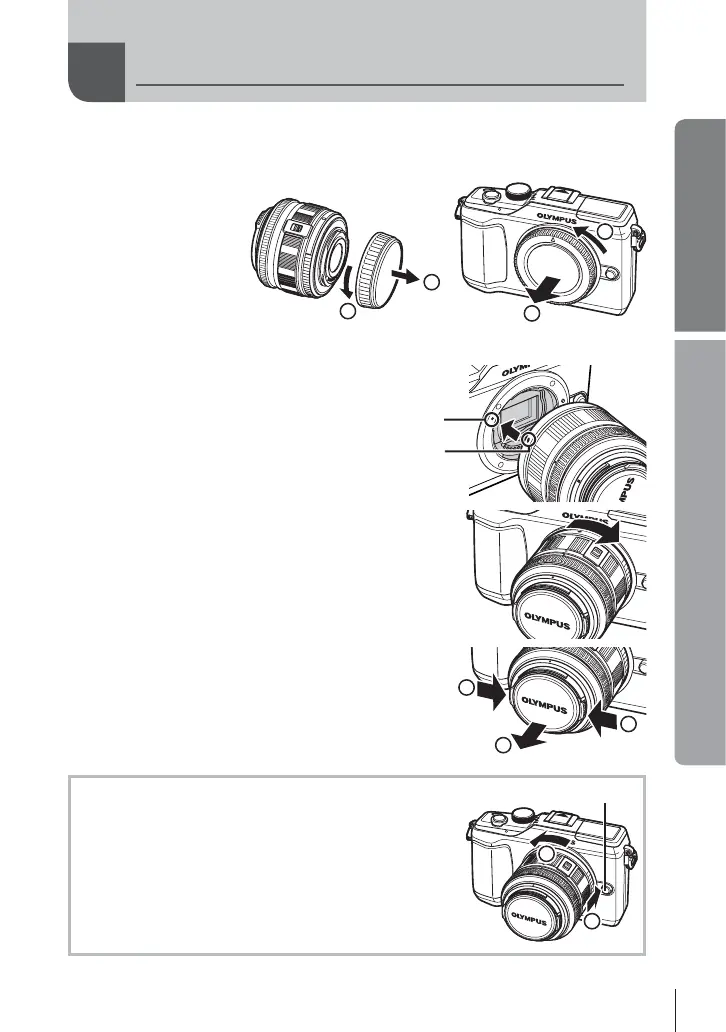 OLYMPUS

OLYMPUS

OLYMPUS

OLYMPUS

OLYMPUS

OLYMPUS

OLYMPUS