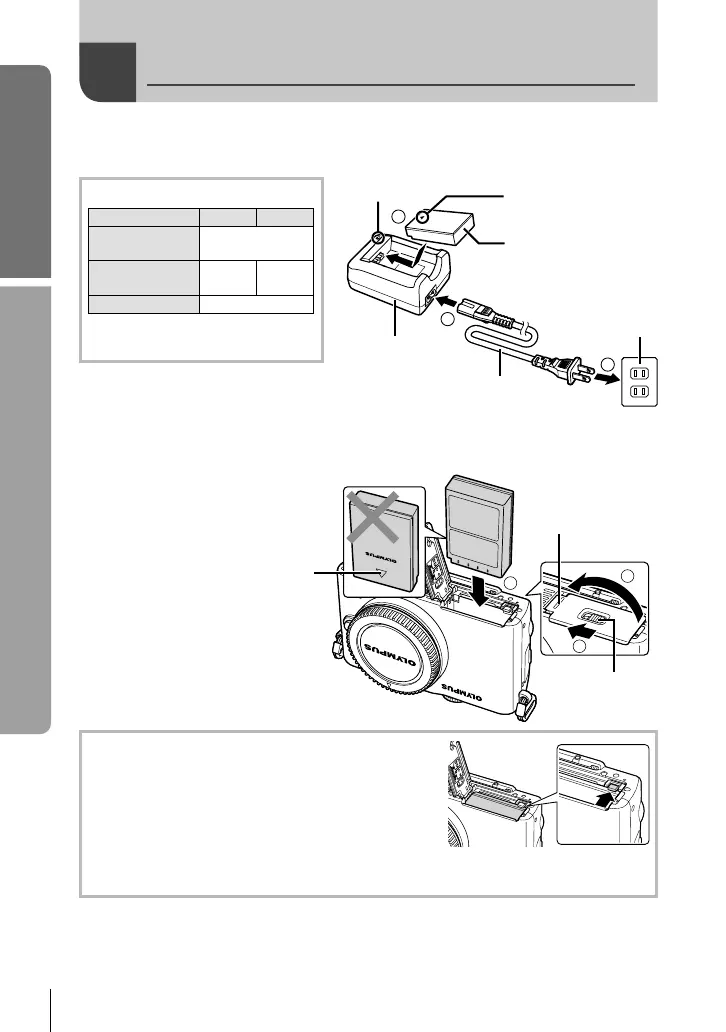 OLYMPUS

OLYMPUS

OLYMPUS