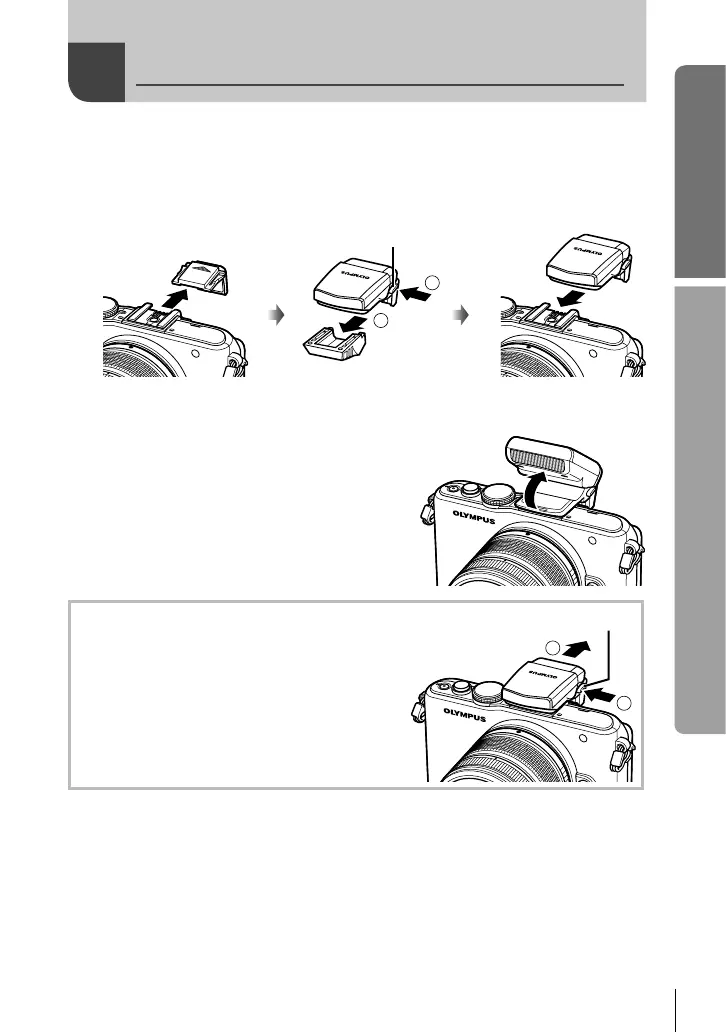 OLYMPUS

OLYMPUS

OLYMPUS

OLYMPUS

OLYMPUS

OLYMPUS