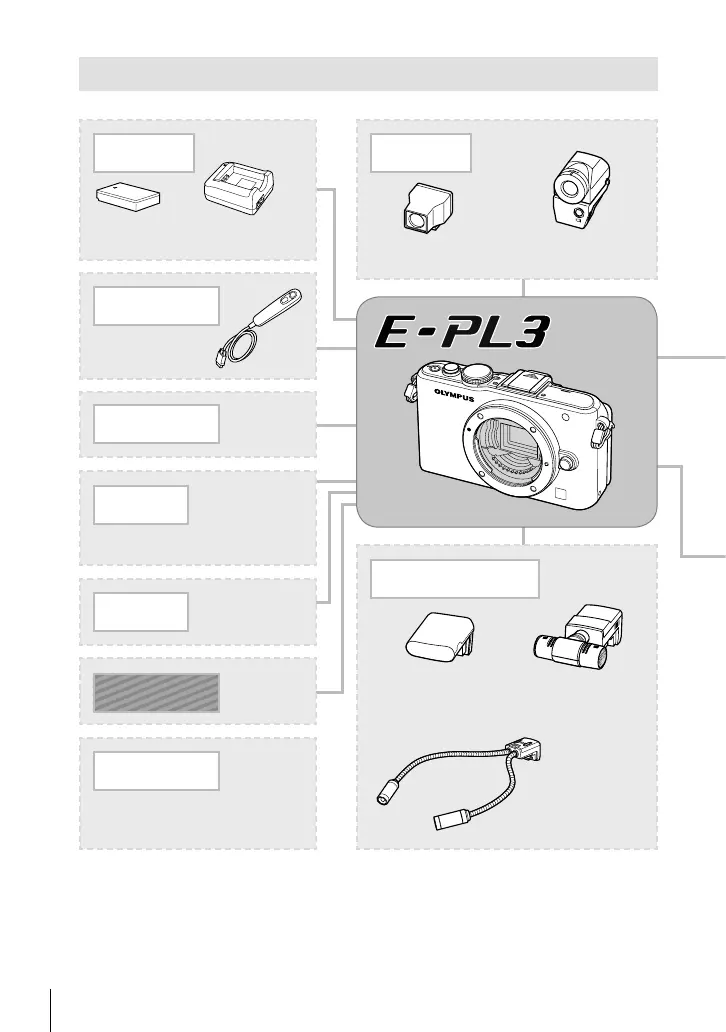 E-PL3

OLYMPUS