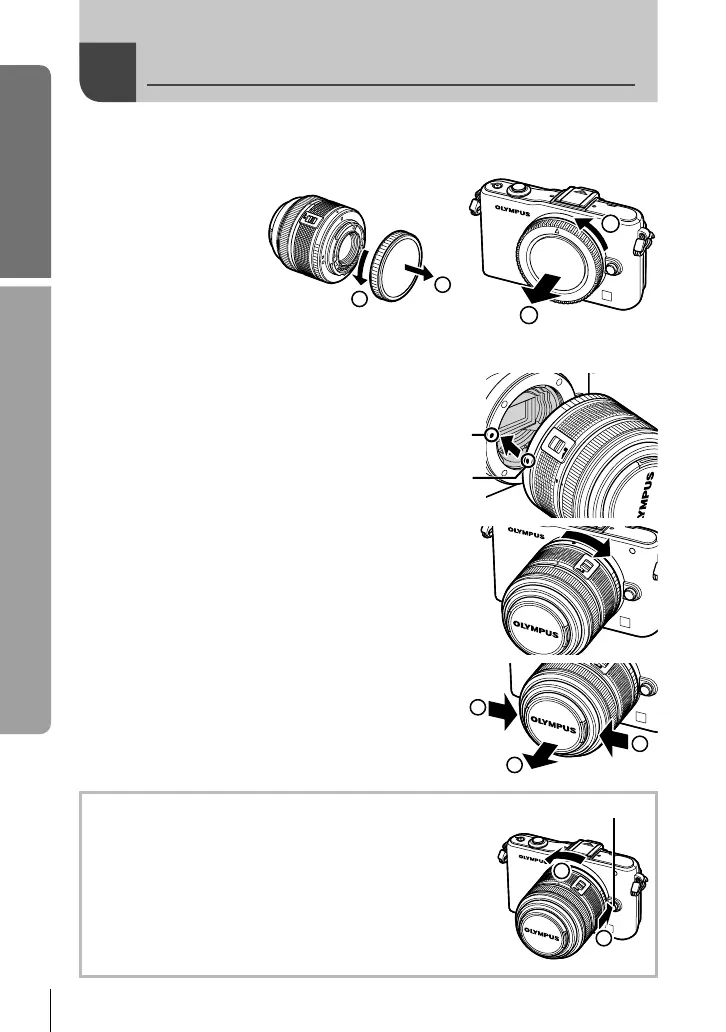 OLYMPUS

OLYMPUS

OLYMPUS

OLYMPUS

OLYMPUS

OLYMPUS

OLYMPUS