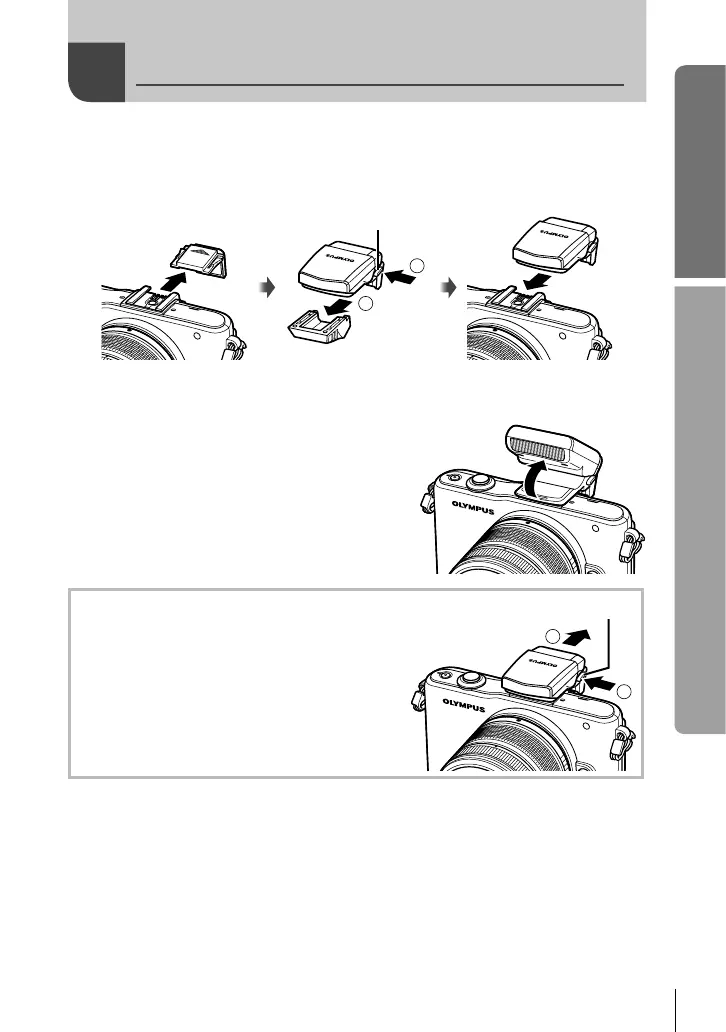 OLYMPUS

OLYMPUS

OLYMPUS

OLYMPUS

OLYMPUS