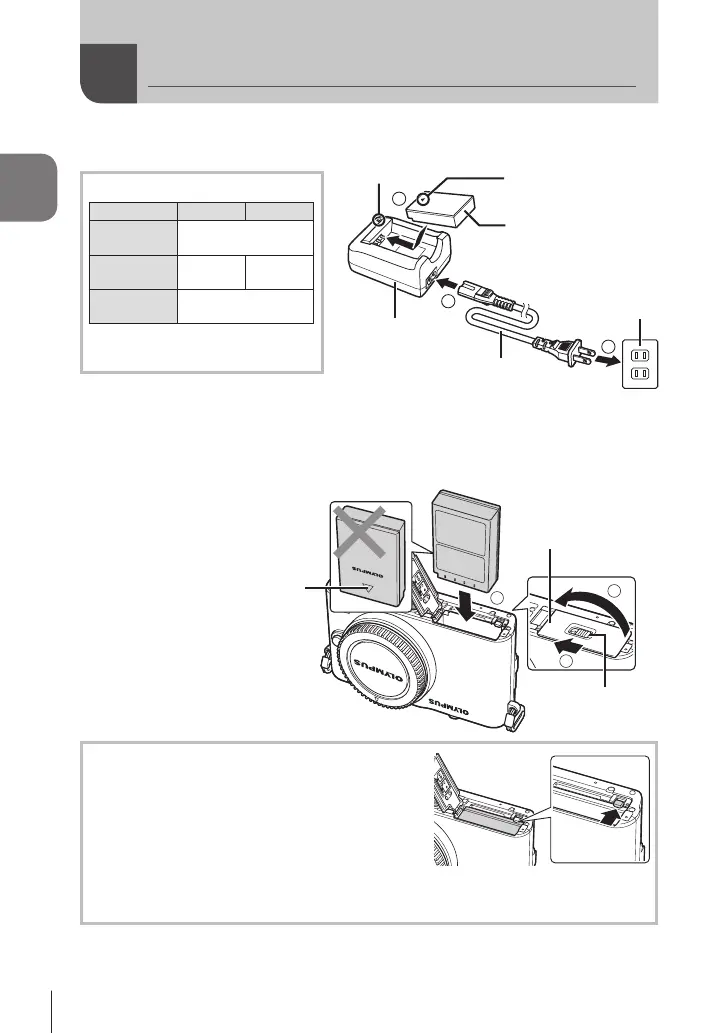 OLYMPUS

OLYMPUS

OLYMPUS