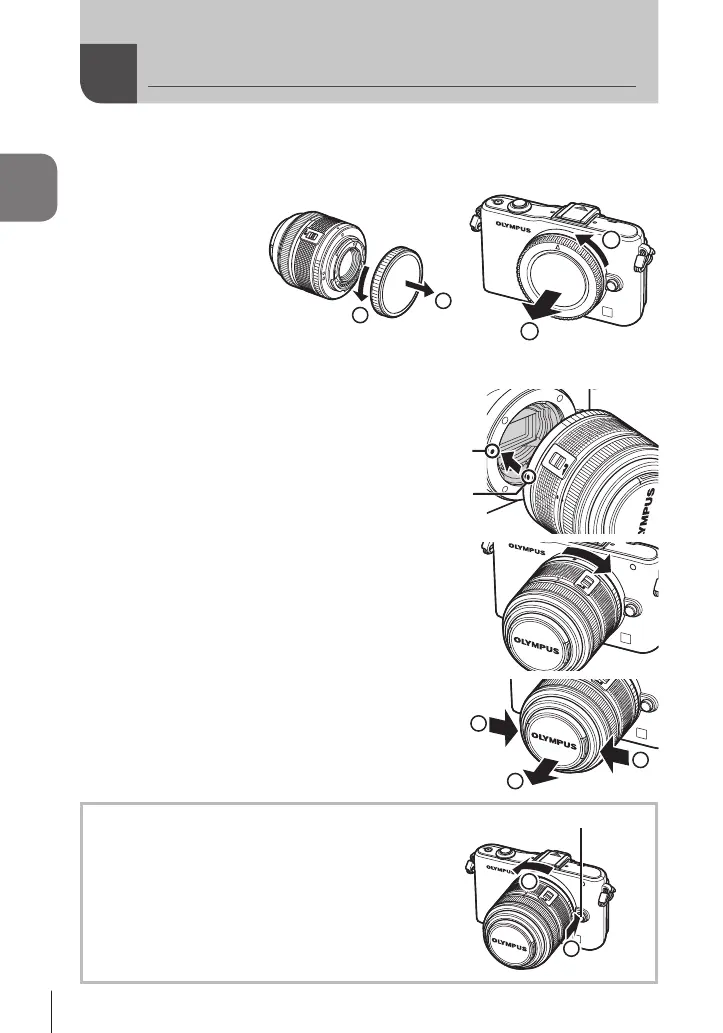 OLYMPUS

OLYMPUS

OLYMPUS

OLYMPUS

OLYMPUS

OLYMPUS

OLYMPUS