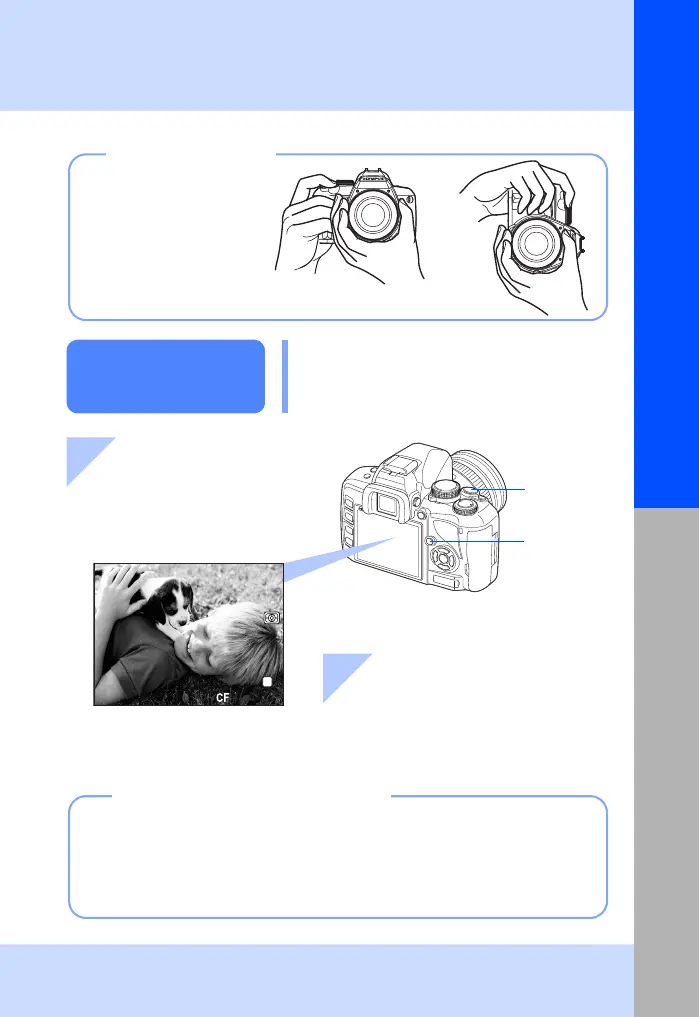 CF