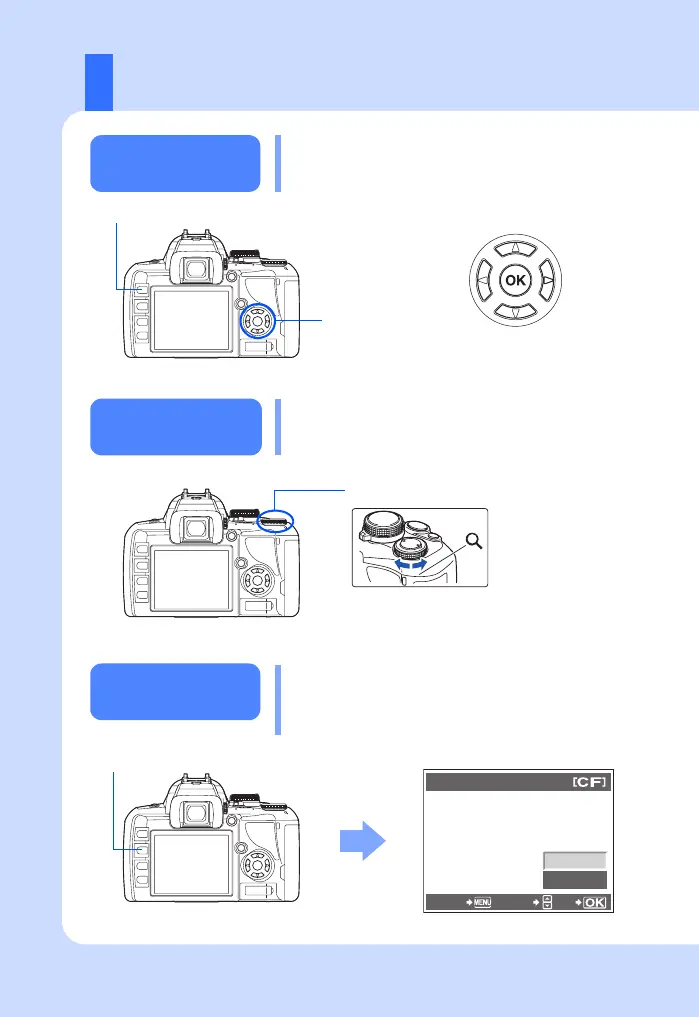 OK

[CF]

MENU

OK