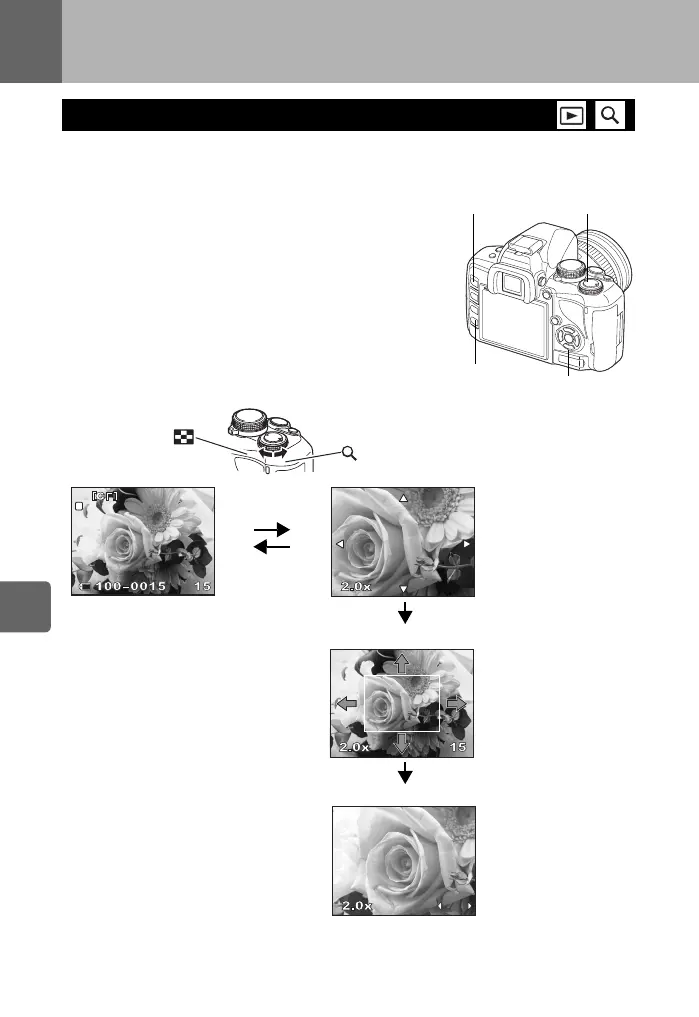 100-0015 15

2.0x

2.0x 15

2.0x