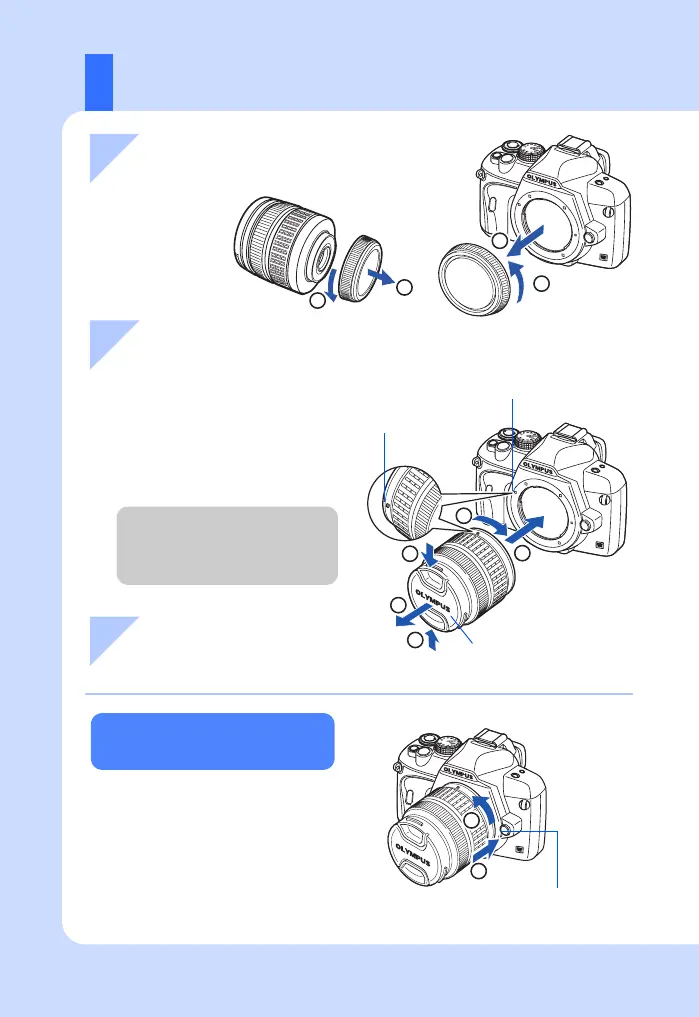 OLYMPUS

OLYMPUS

OLYMPUS

OLYMPUS

OLYMPUS