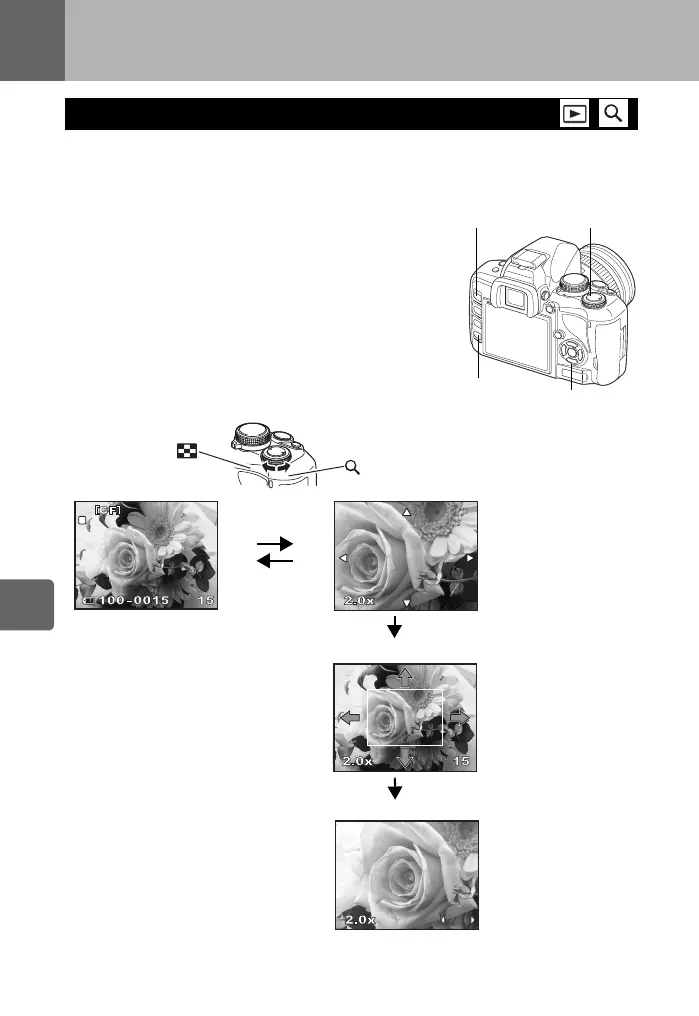 [CF]

100-0015 15

2.0x

2.0x 15

2.0x