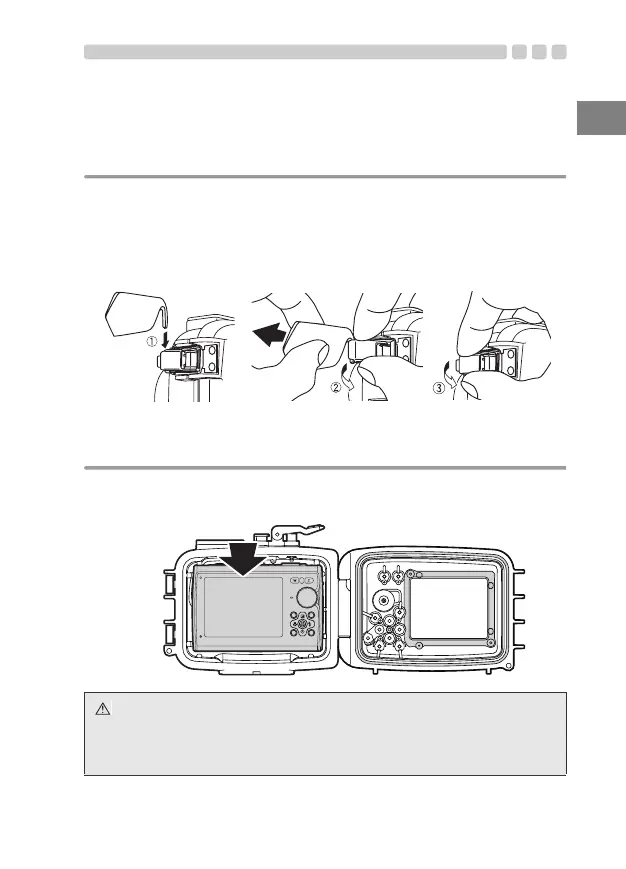 ①

②

③