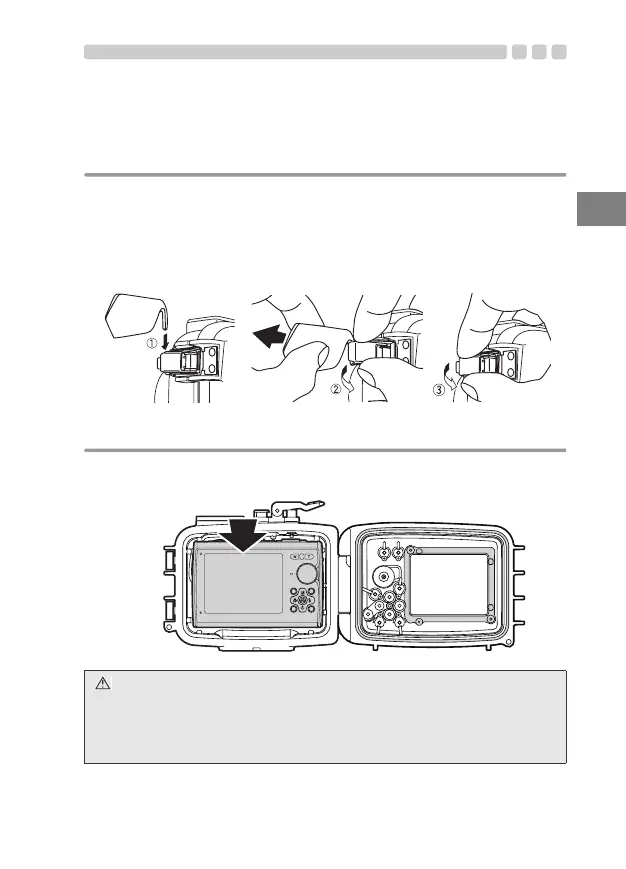 ①

②

③