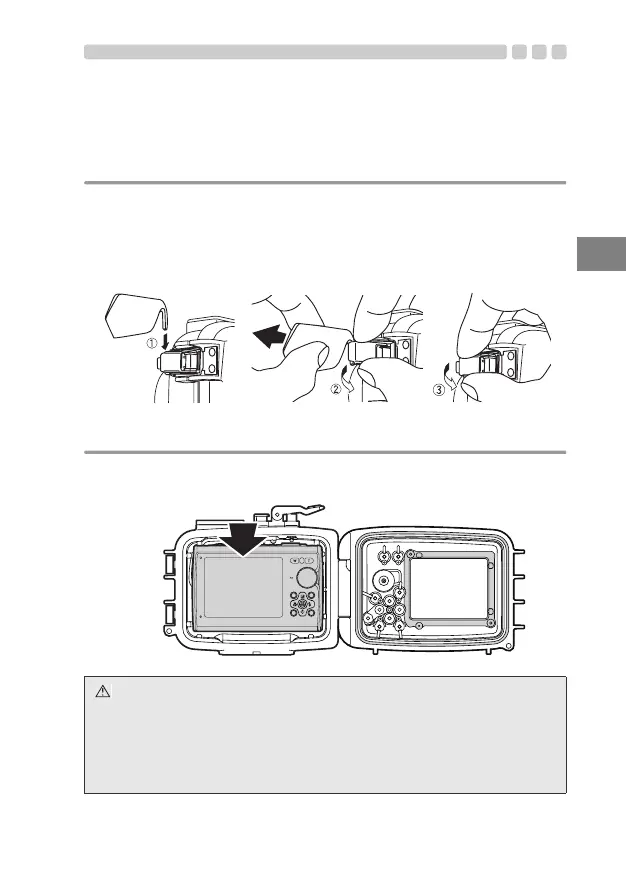 ①

②

③