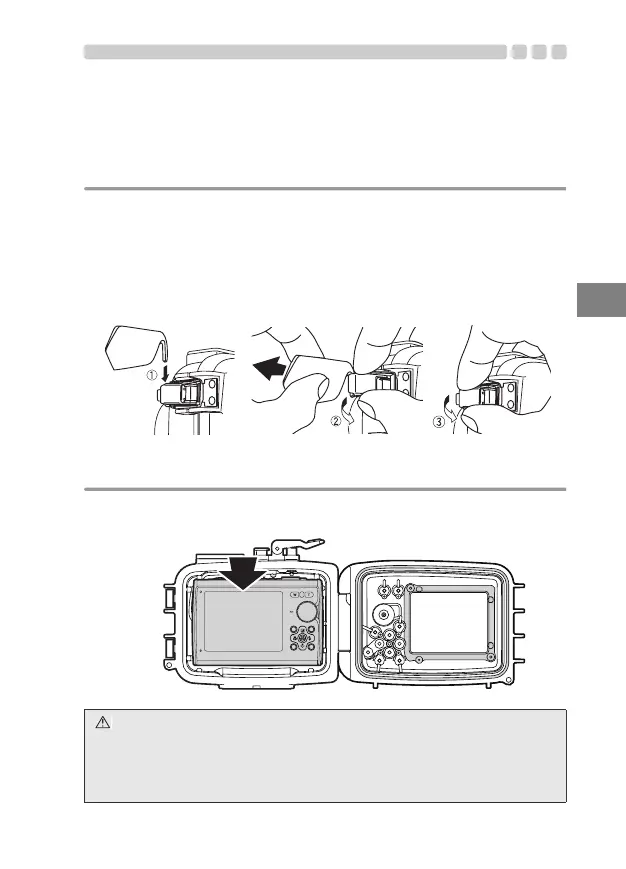 ①
②
③