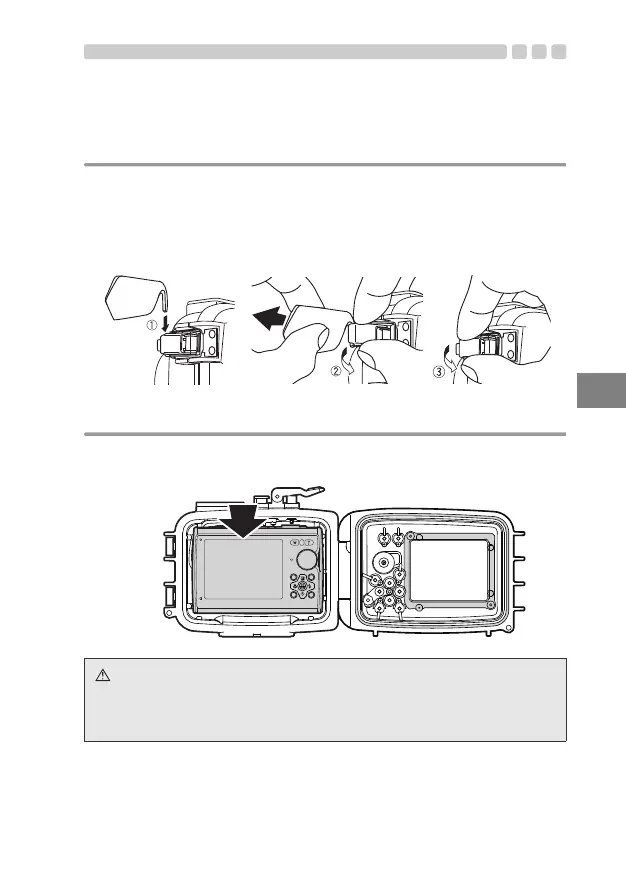 ①

②

③