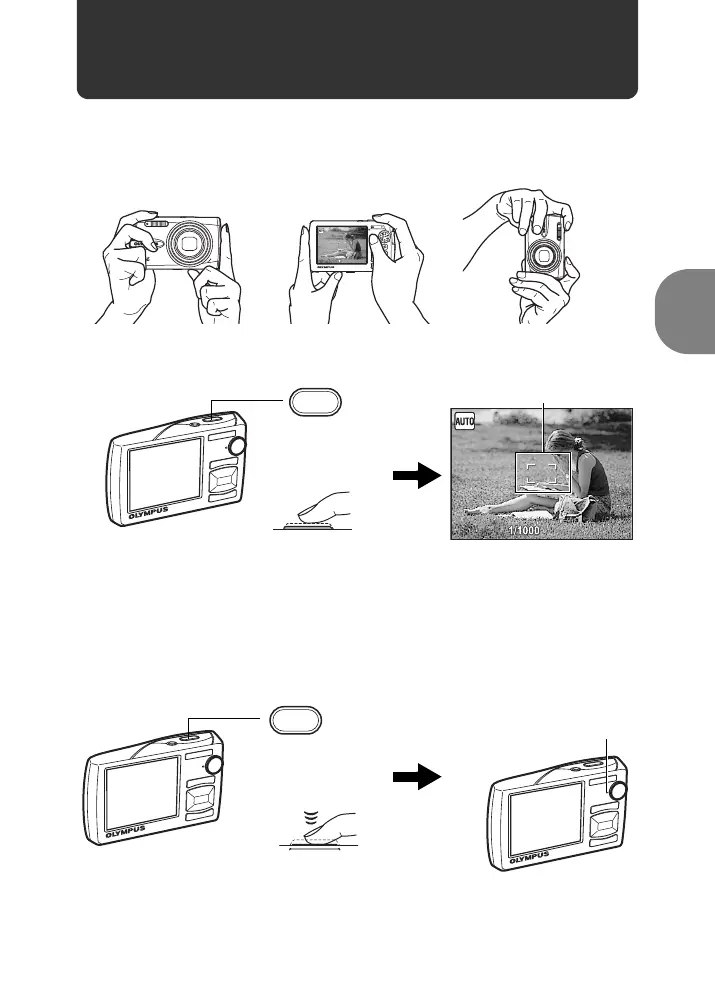 OLYMPUS

AUTO

1/1000

OLYMPUS

OLYMPUS