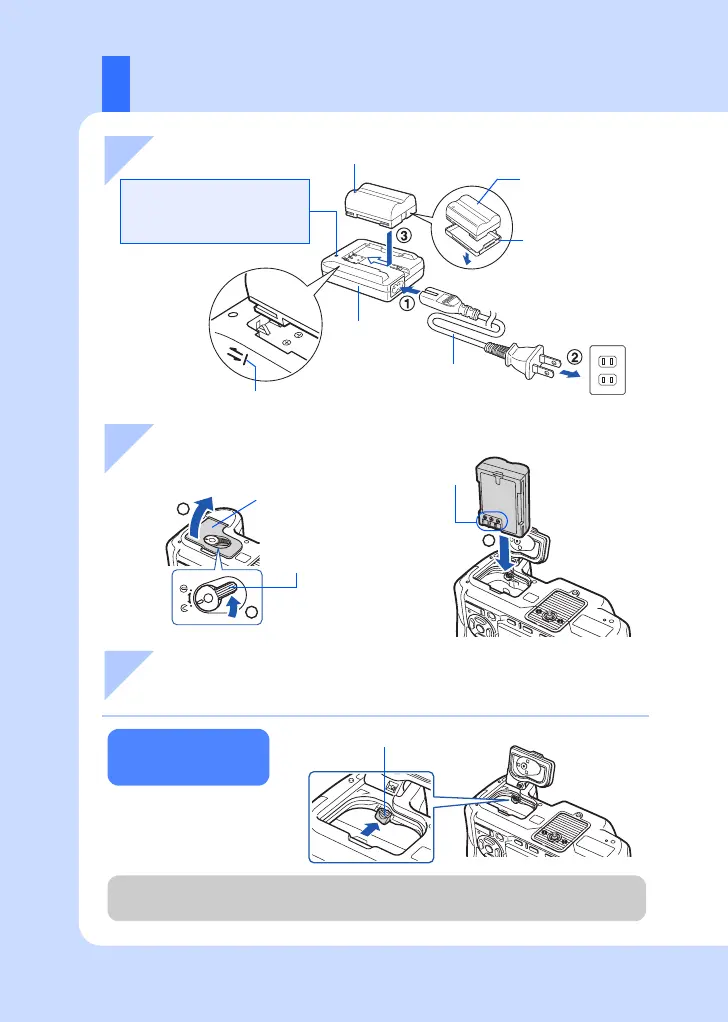 ③

①

②