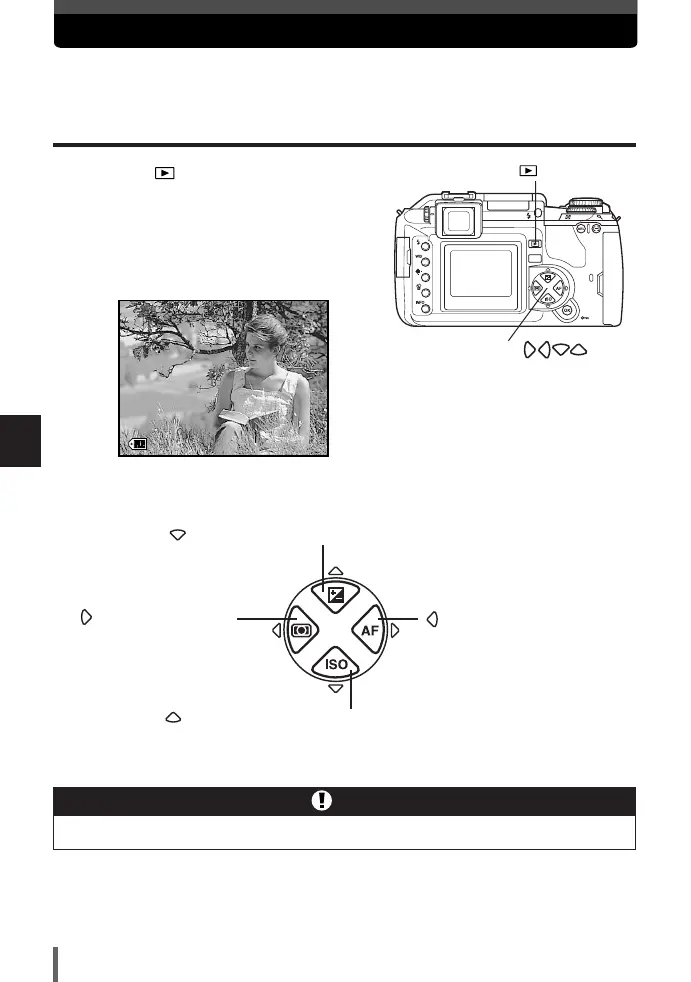 AF

ISO