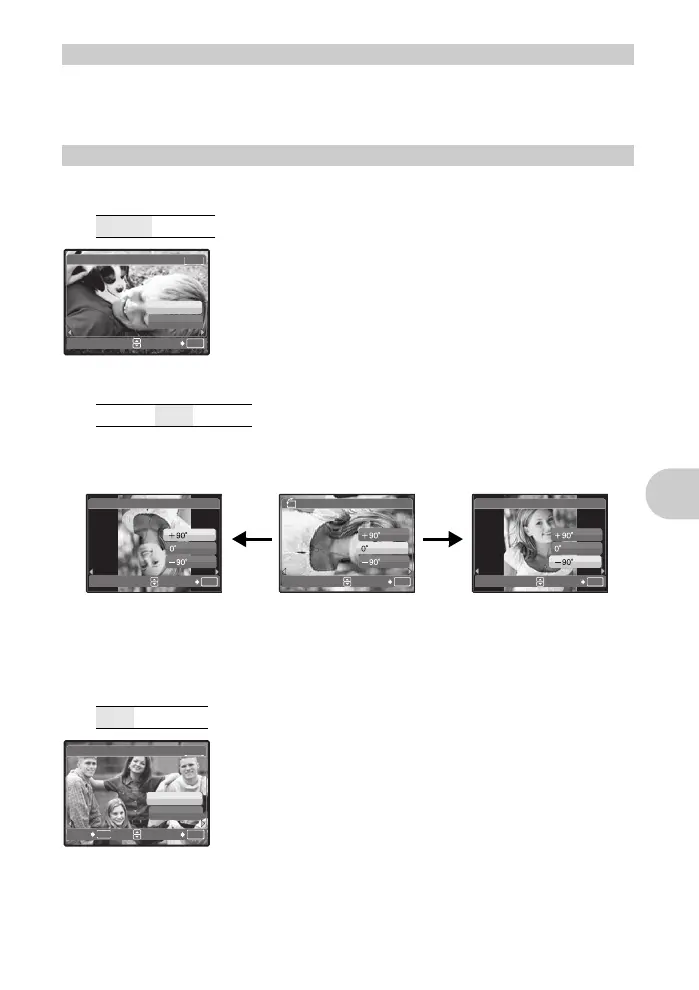 +90°
0°
−90°

+90°
0°
−90°

+90°
0°
−90°