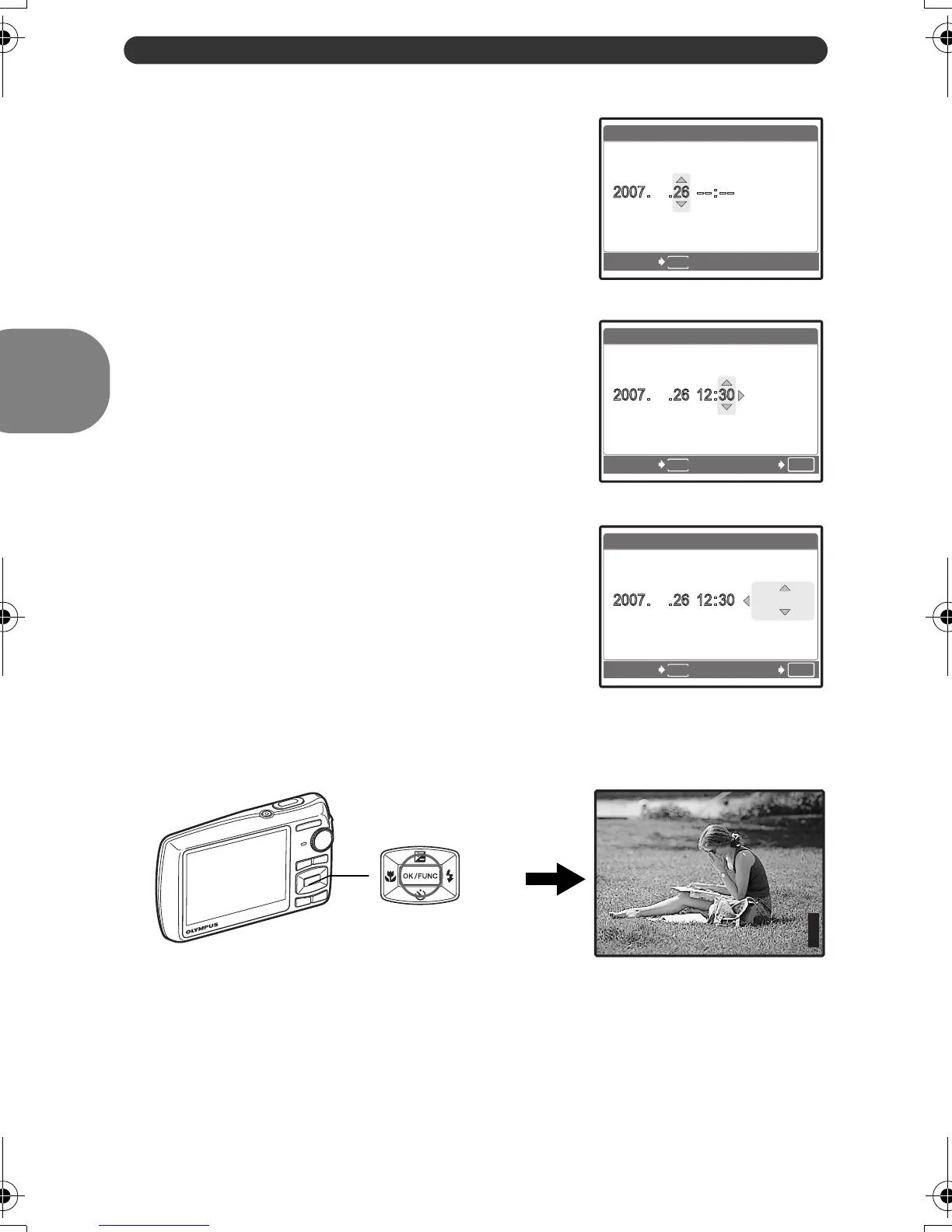 2007. .26 --:--

2007. .26 12:30

2007. .26 12:30

OK/FUNC
OLYMPUS