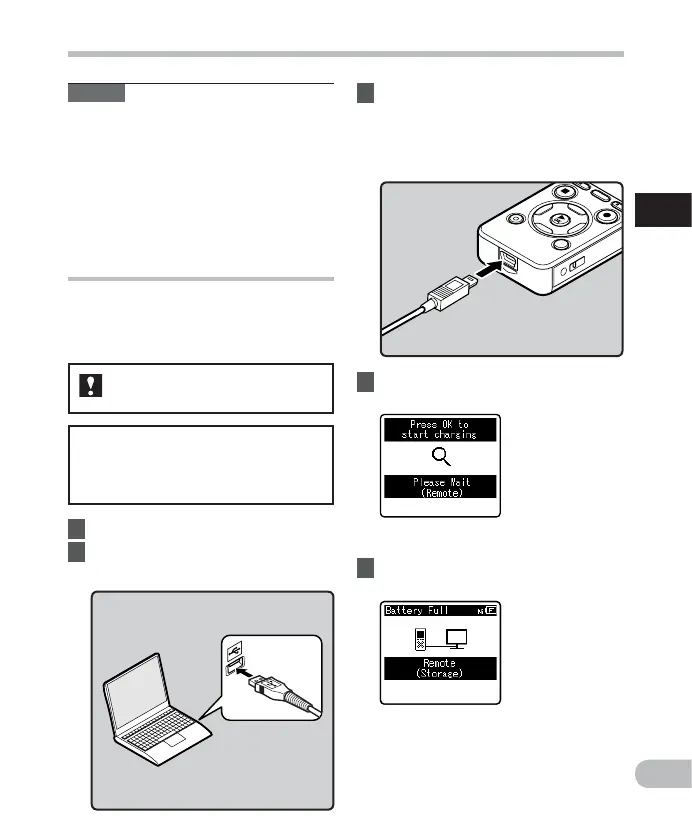 Press OK to start charging

Please Wait (Remote)

Battery Full

Remote (Storage)