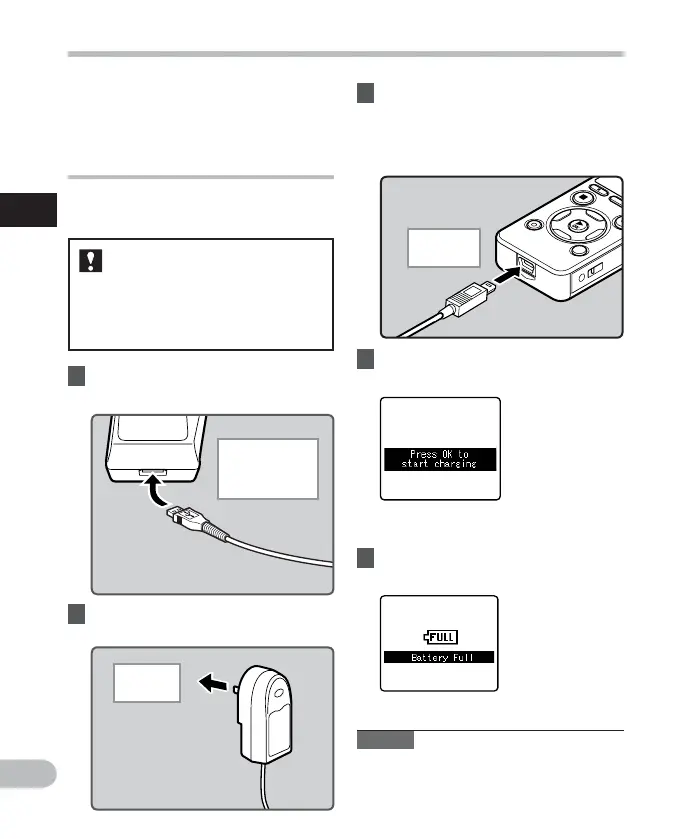 Press OK to
start charging

FULL
Battery Full