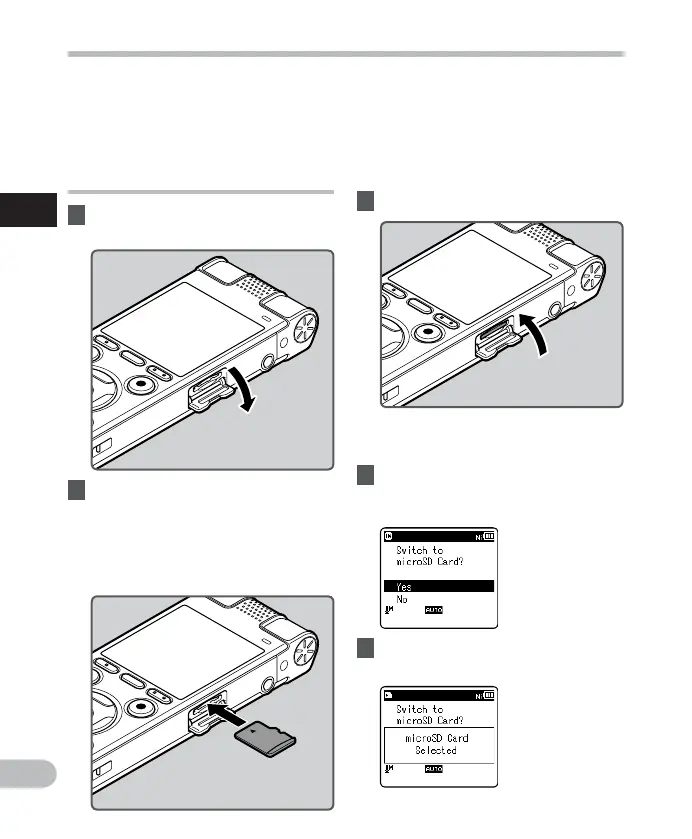 Switch to
microSD Card?

Yes
No

AUTO

Switch to
microSD Card?

microSD Card
Selected

AUTO