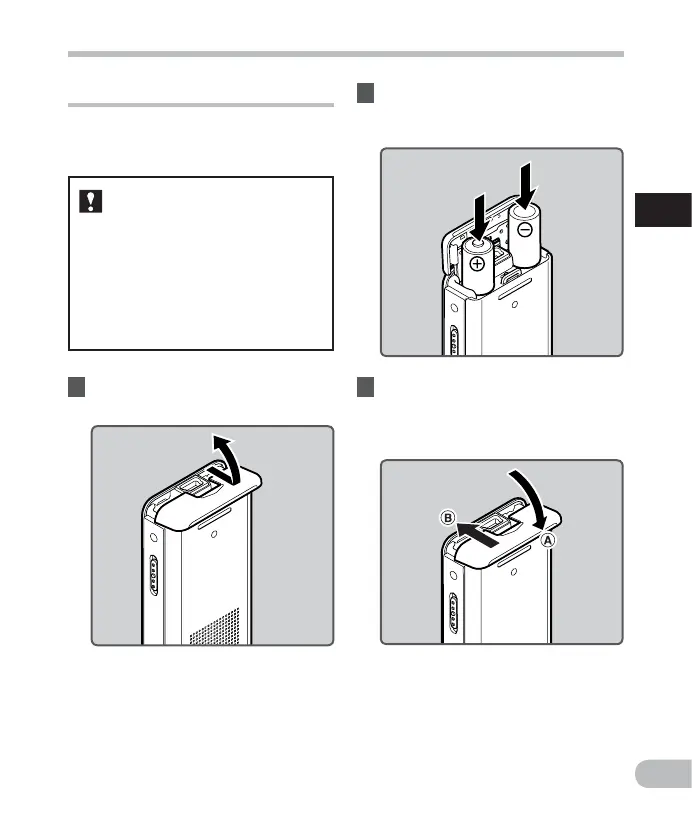 B

A