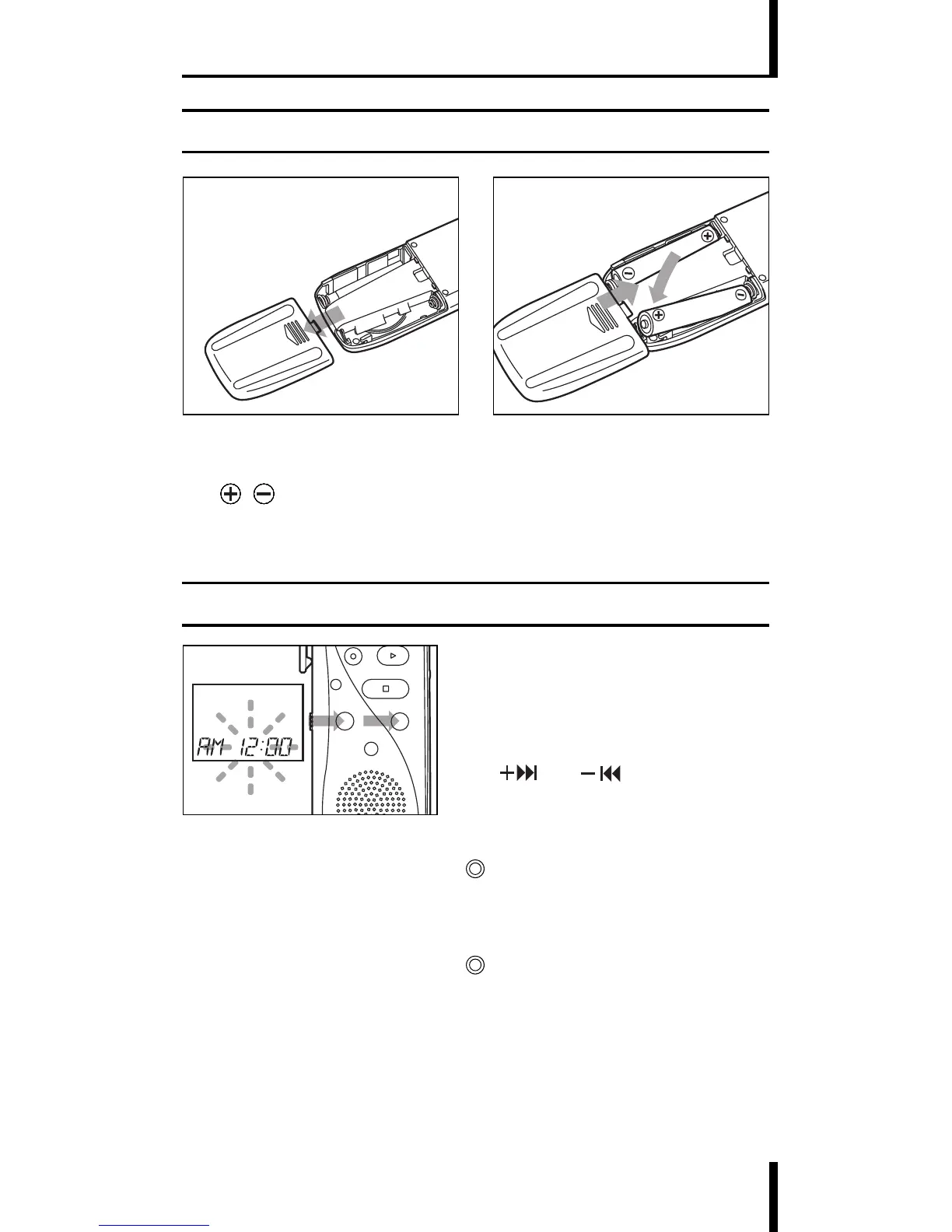 AM 12:00