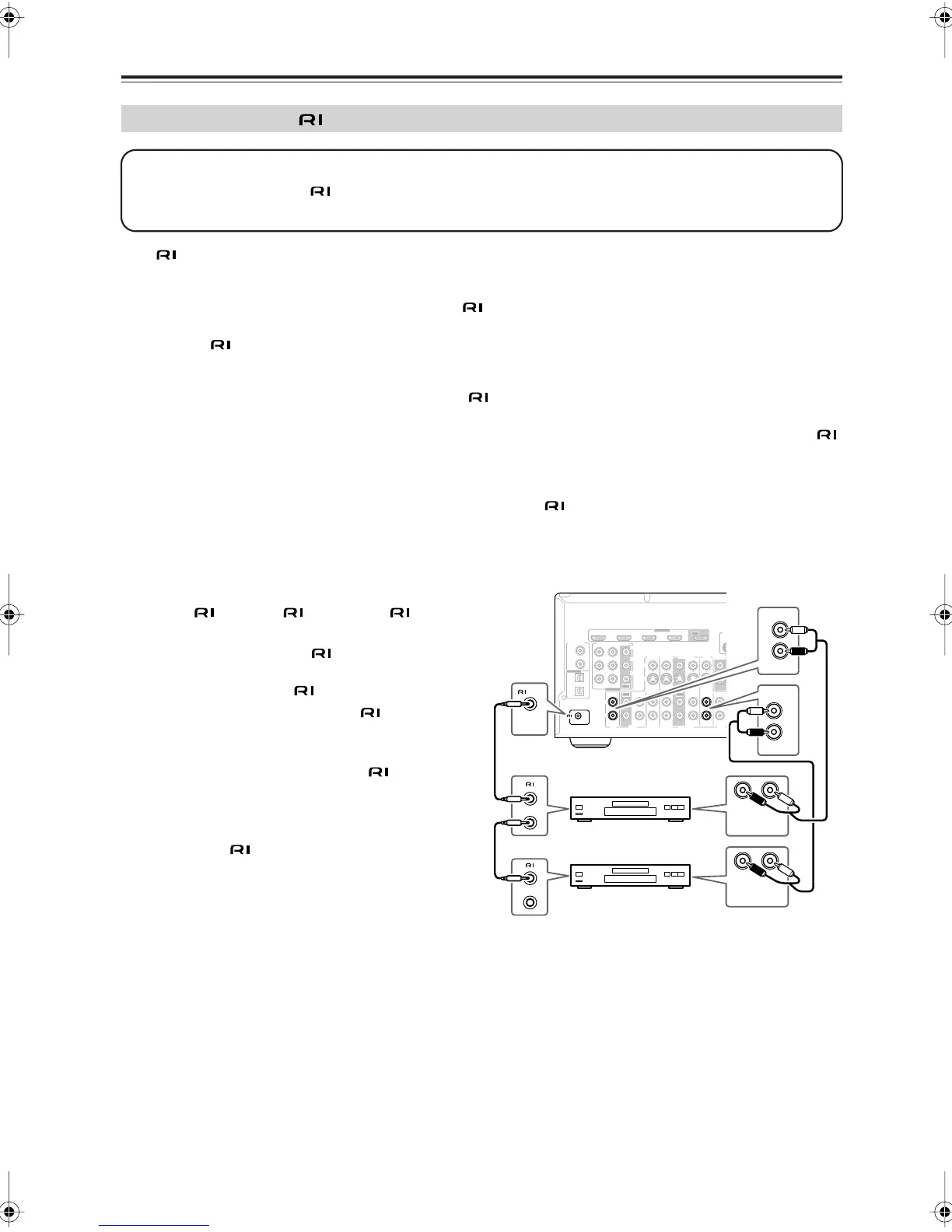 RI

RI

RI

RI

RI

RI

RI

RI

RI

RI RI RI

RI

RI

RI

RI

RI

RI

RI

RI