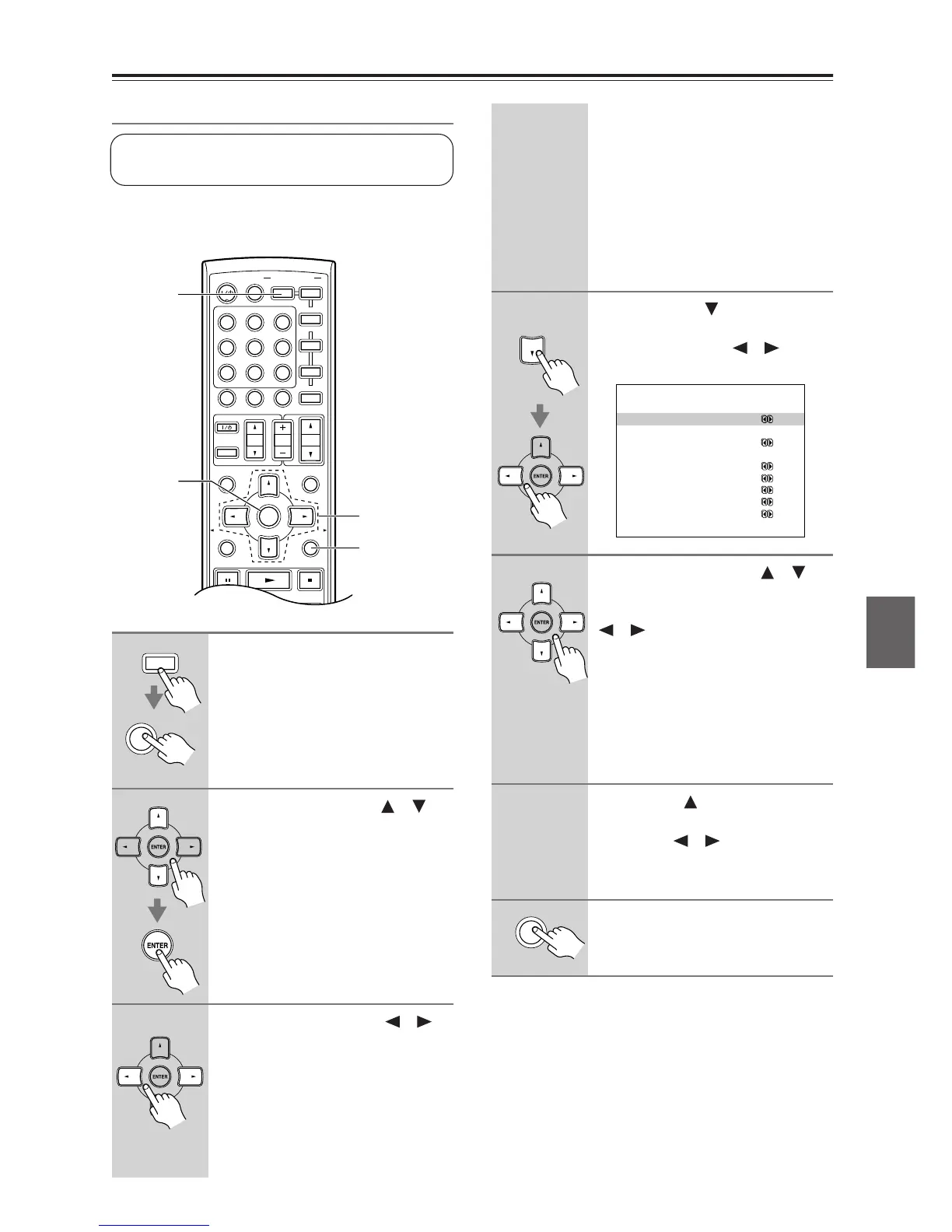 ENTER

ENTER

ENTER

ENTER

ENTER