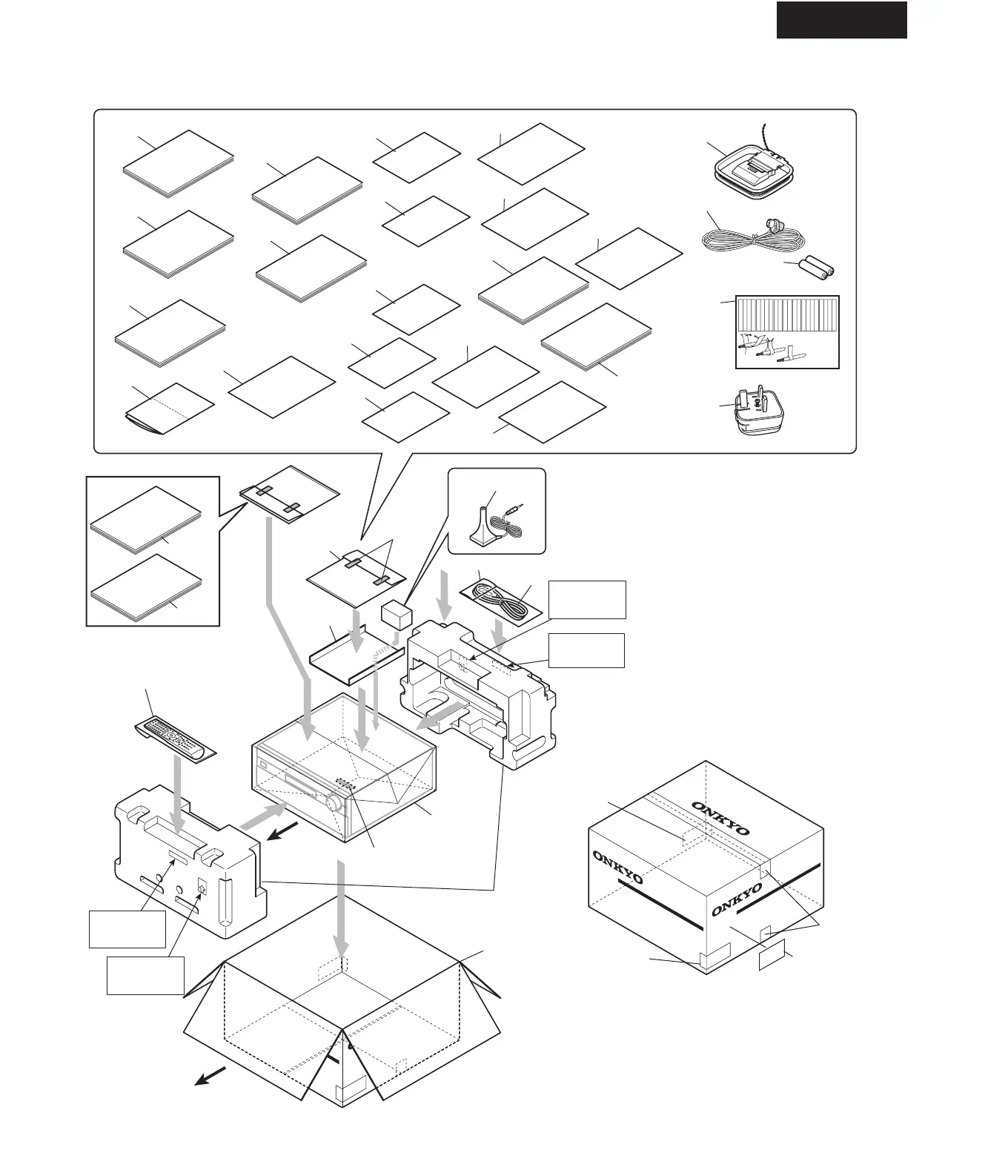 ONKYO

ONKYO

ONKYO