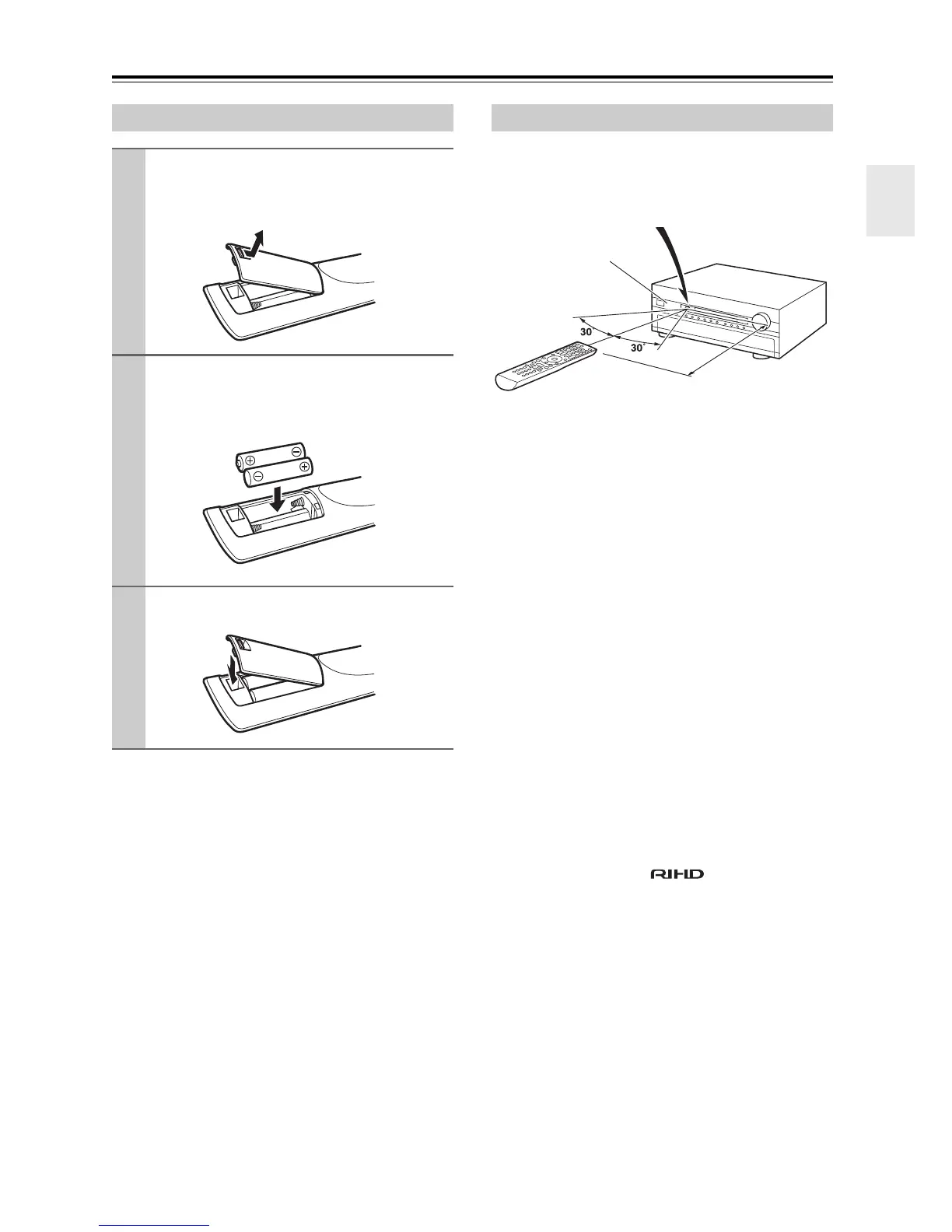 30°

30°

RIHD