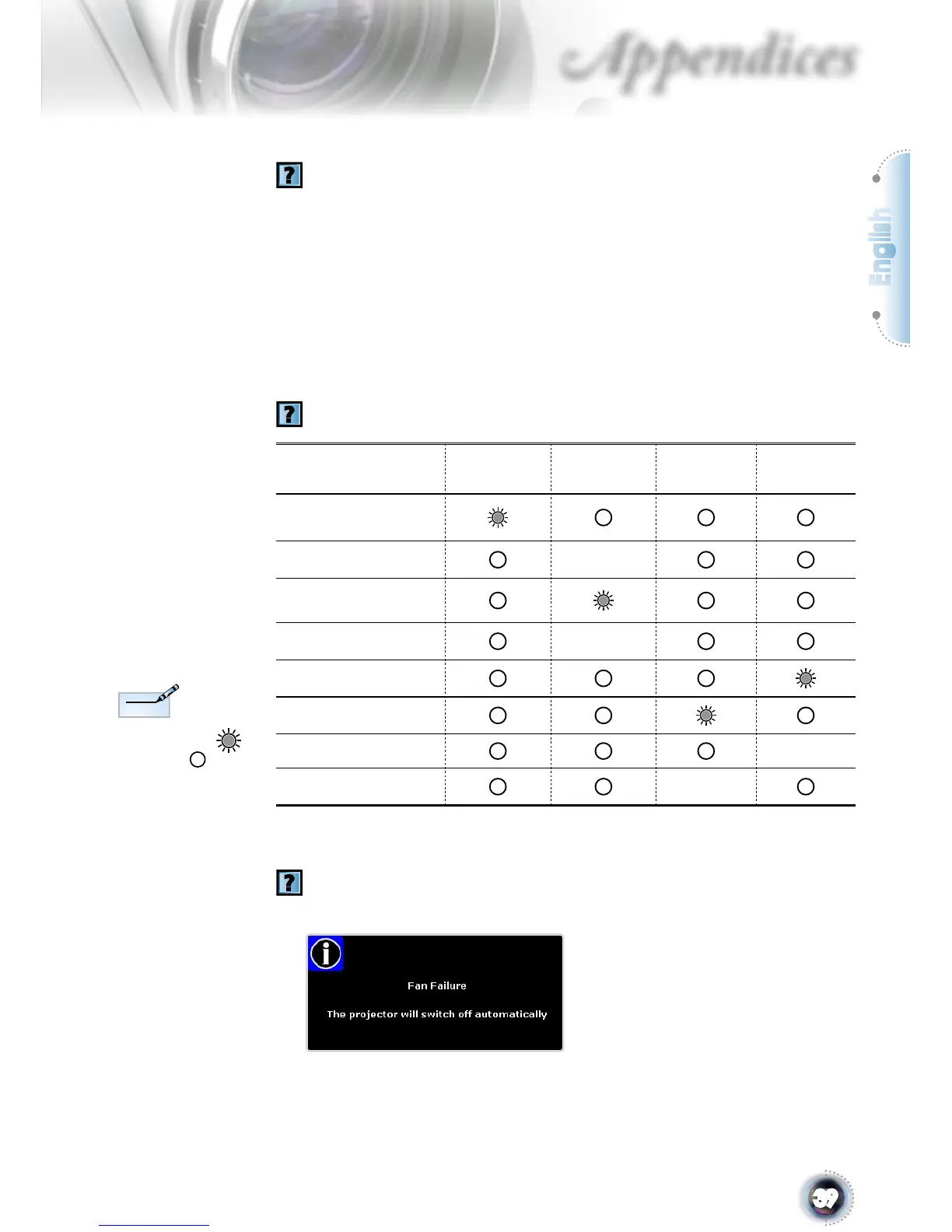 Appendices

English

Fan Failure

The projector will switch off automatically

39