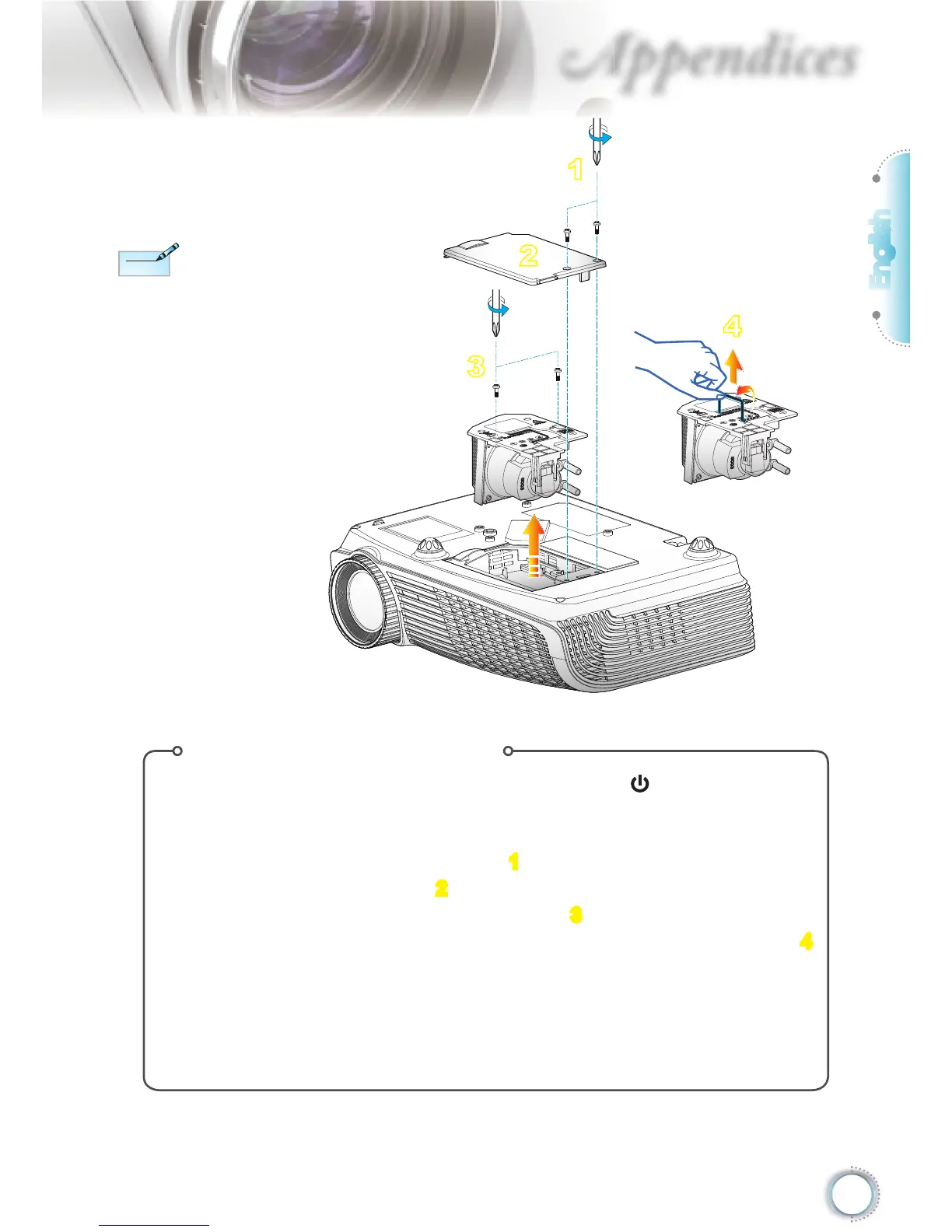 Appendices

English

1

2

3

4

1

2

3

4