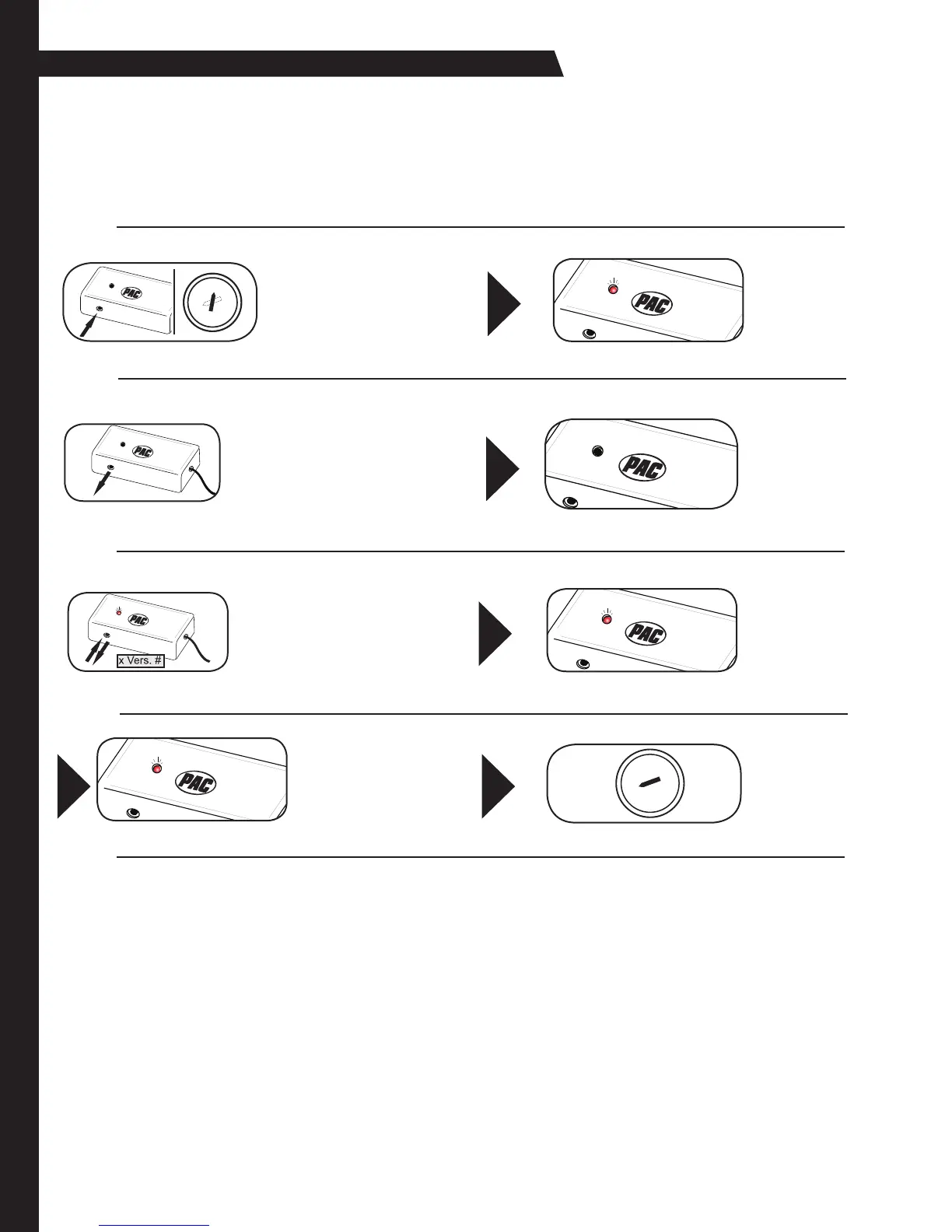 PAC

PAC

PAC

PAC

PAC

x Vers. #

PAC

PAC