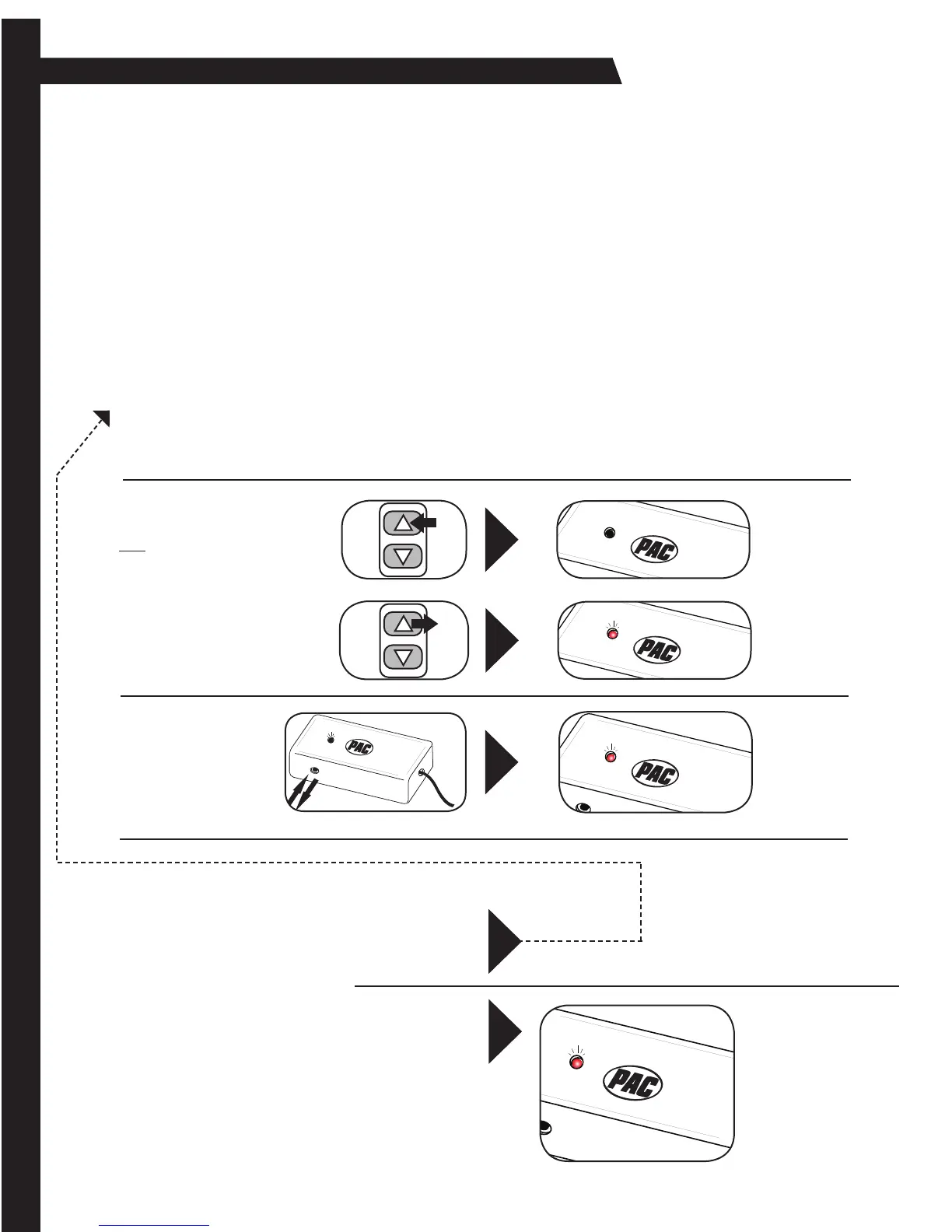 PAC PAC PAC PAC PAC