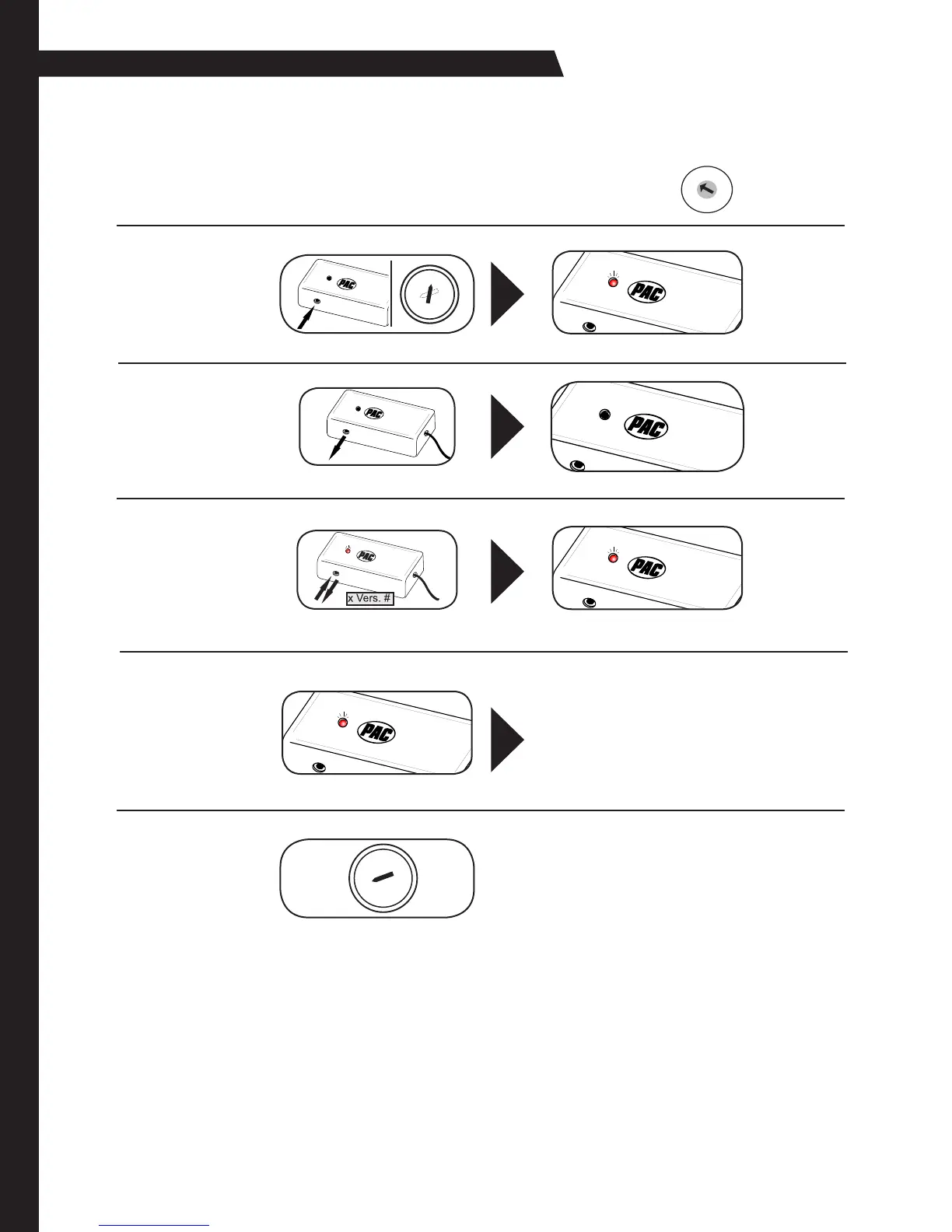 PAC

PAC

PAC

PAC

PAC

x Vers. #

PAC

PAC