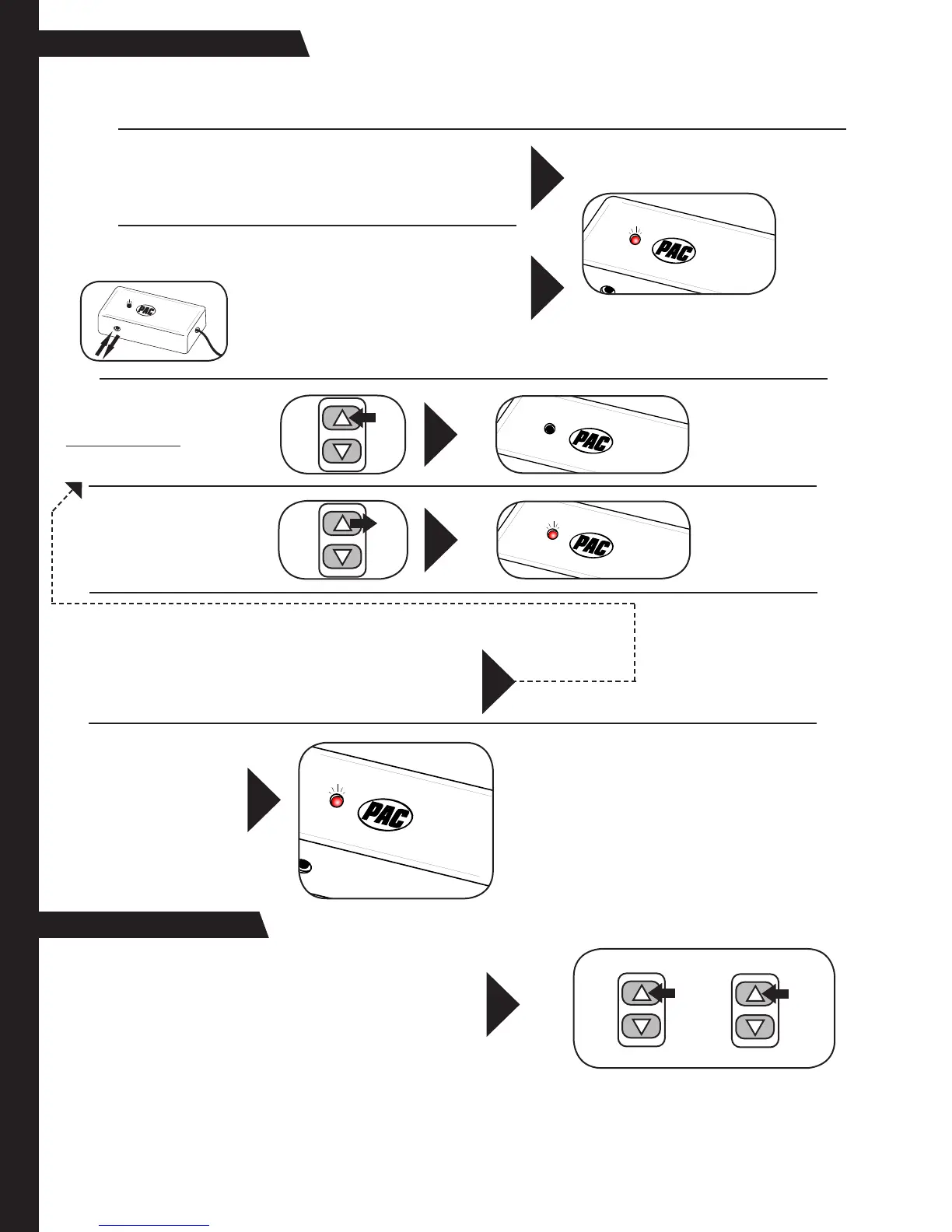 PAC

PAC

PAC

PAC

PAC