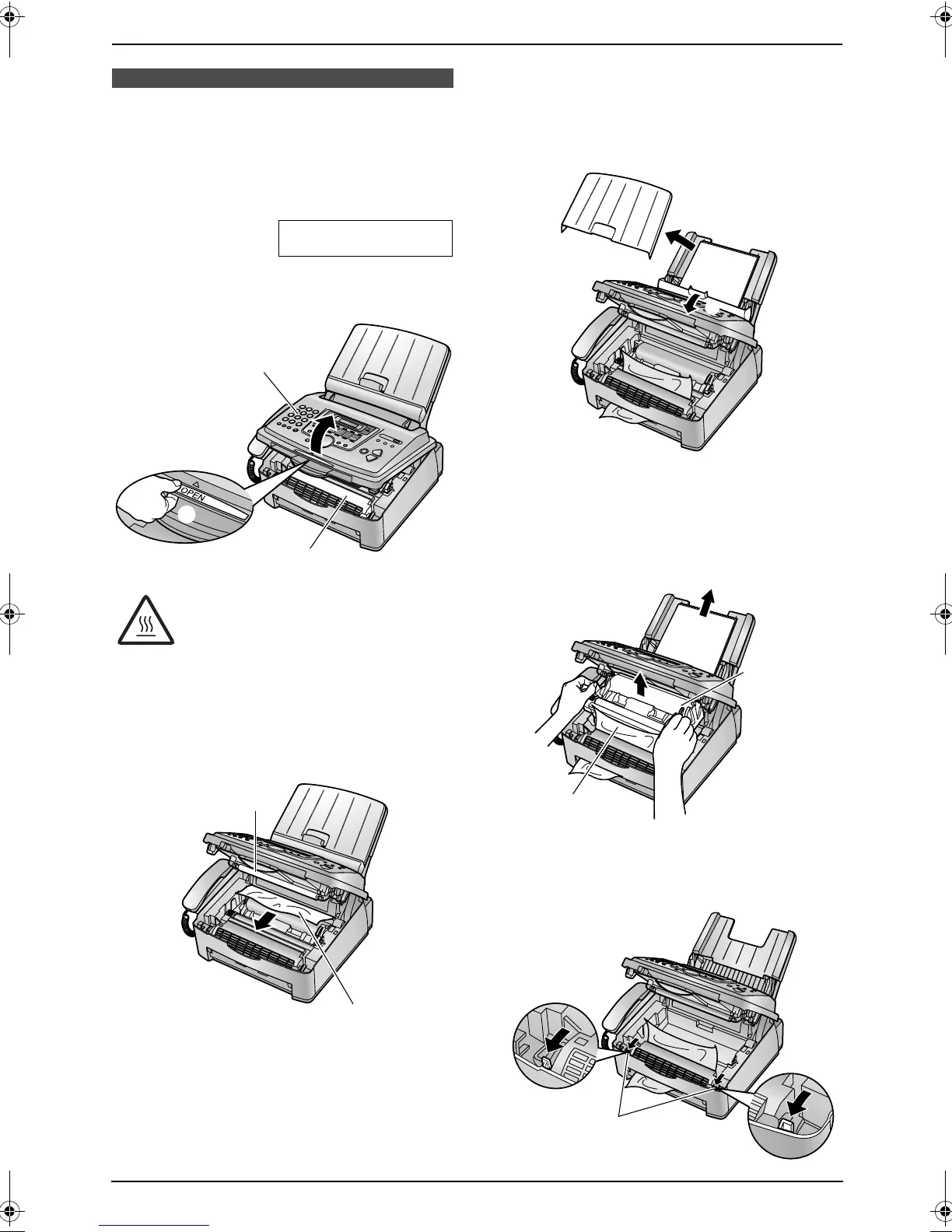 OPEN