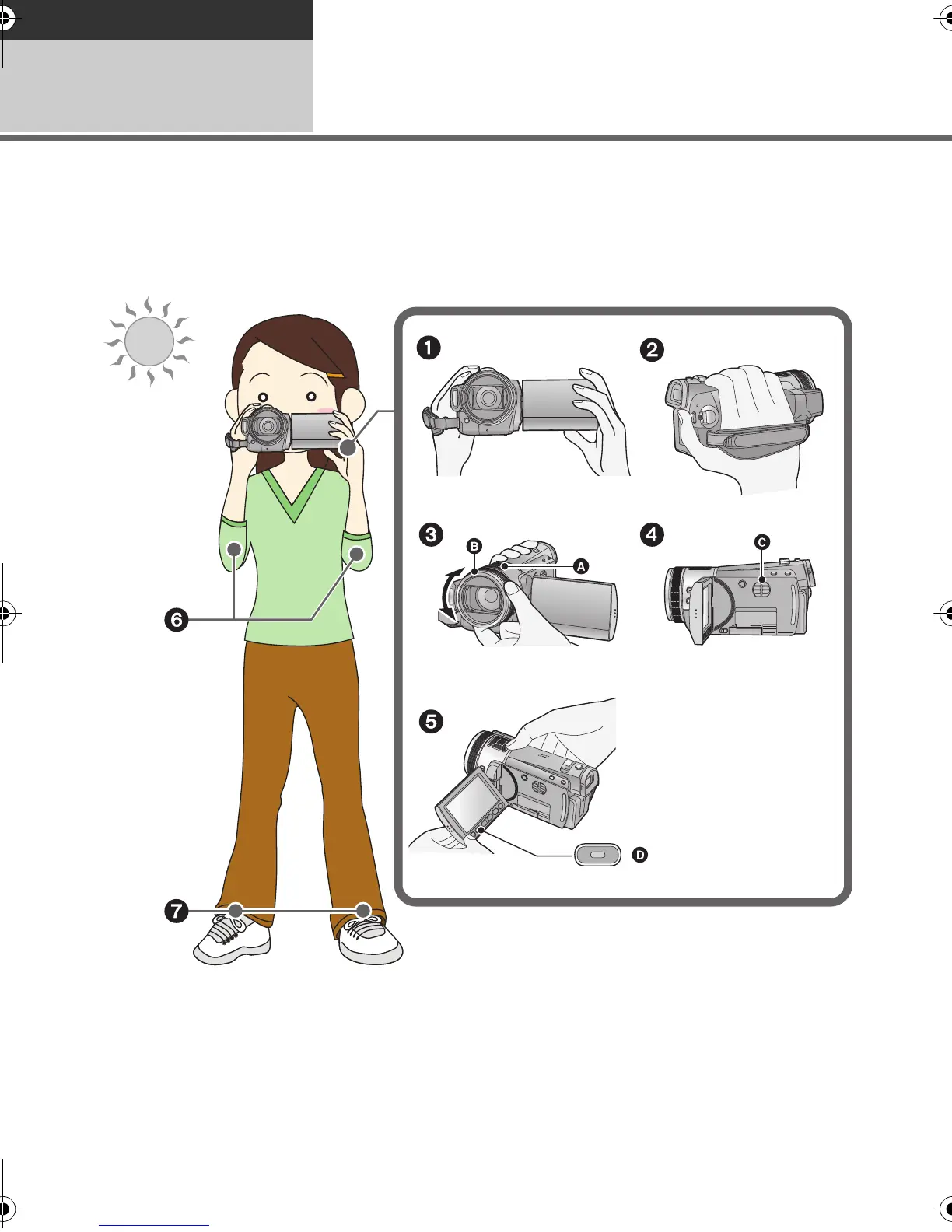 1

2

3

B

A

4

C

5

D

6

7