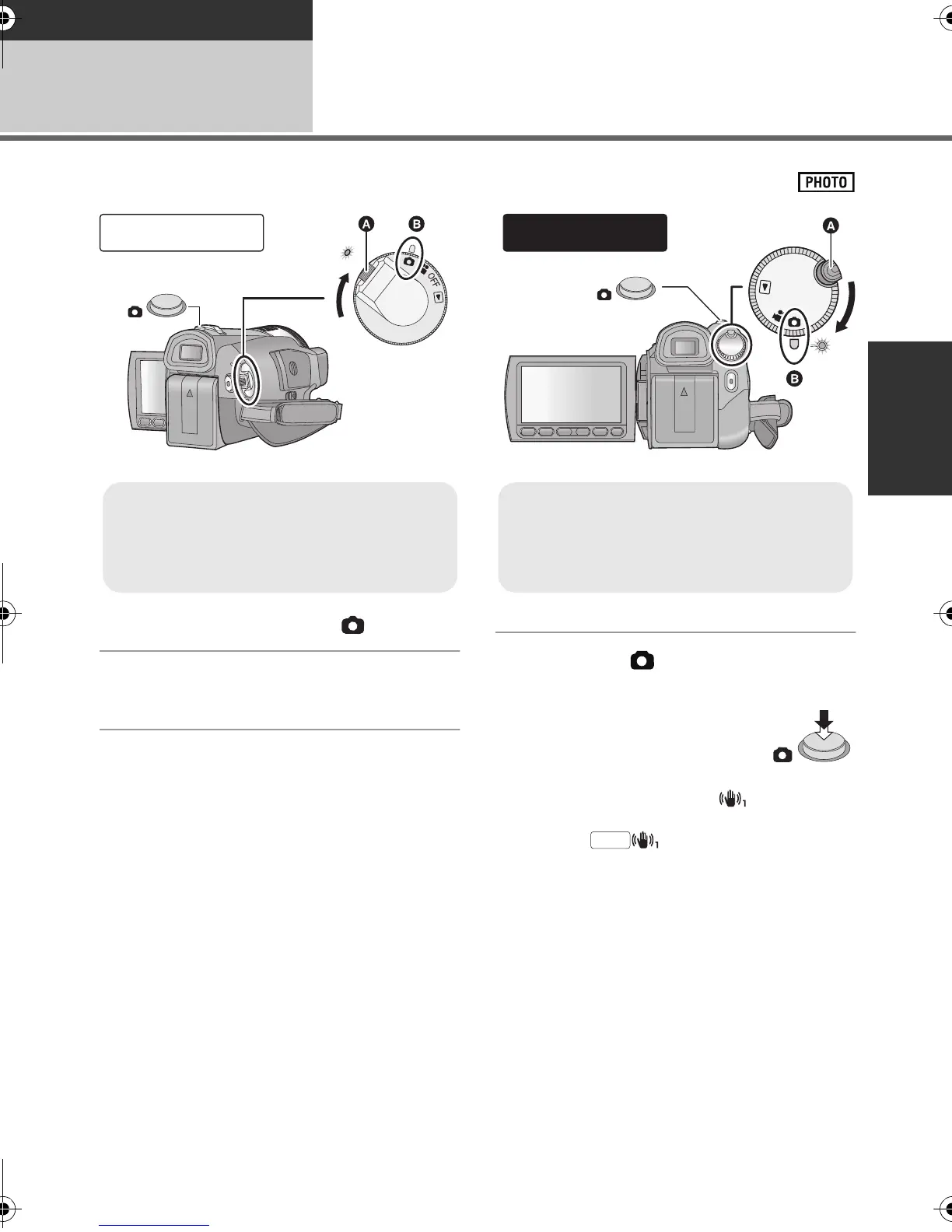 PHOTO

A
B
OFF

A
B