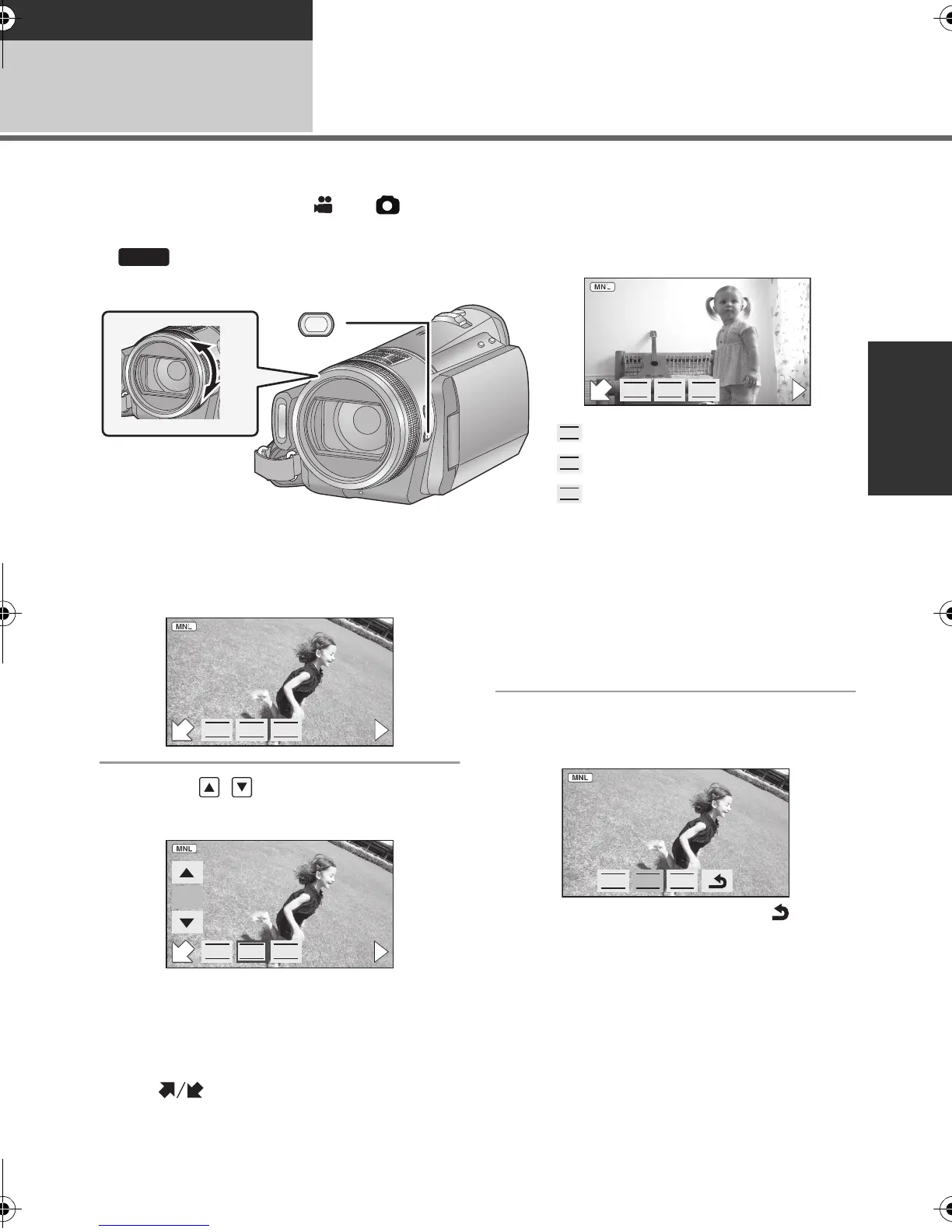 MNL

MNL

MNL

MNL