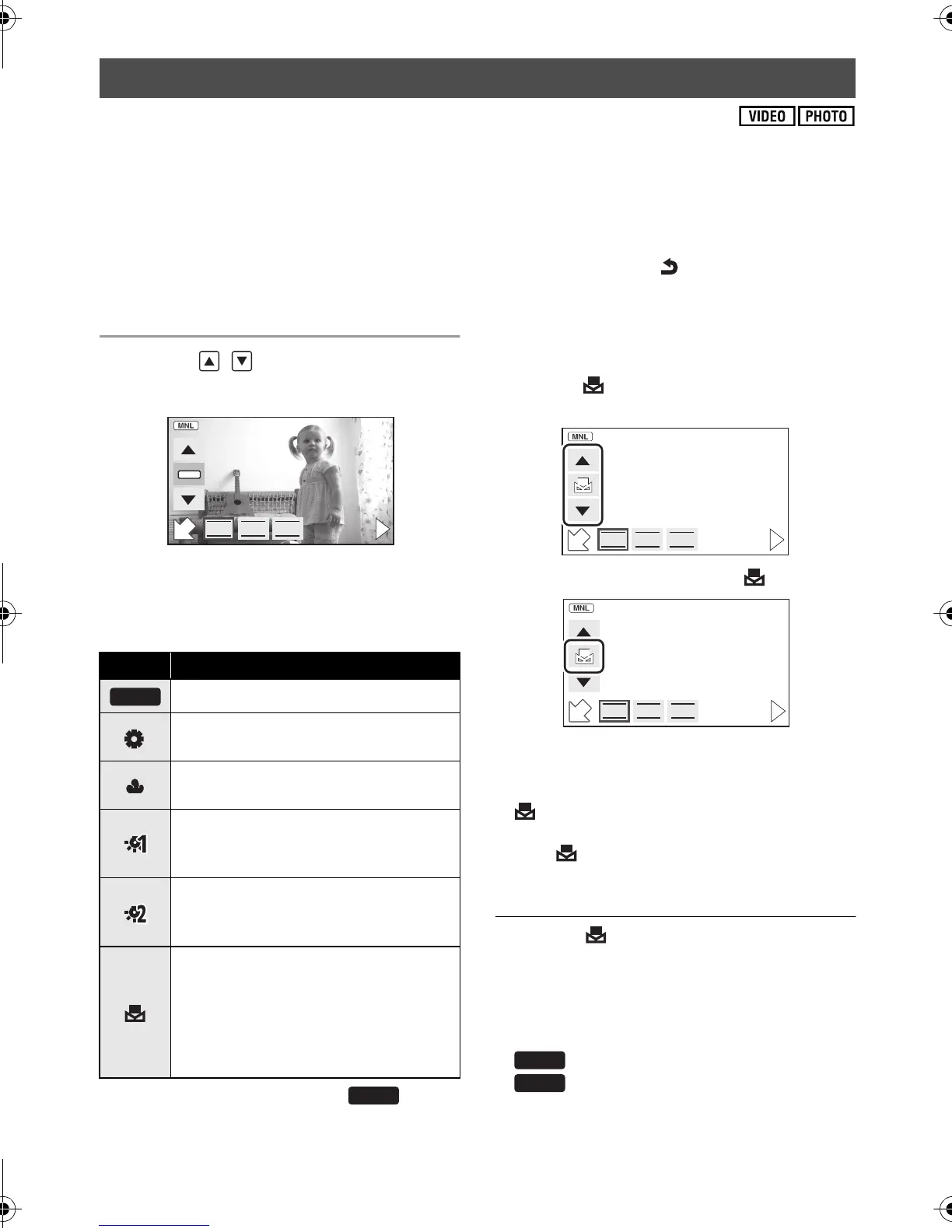 VIDEO PHOTO

MNL

MNL

MNL