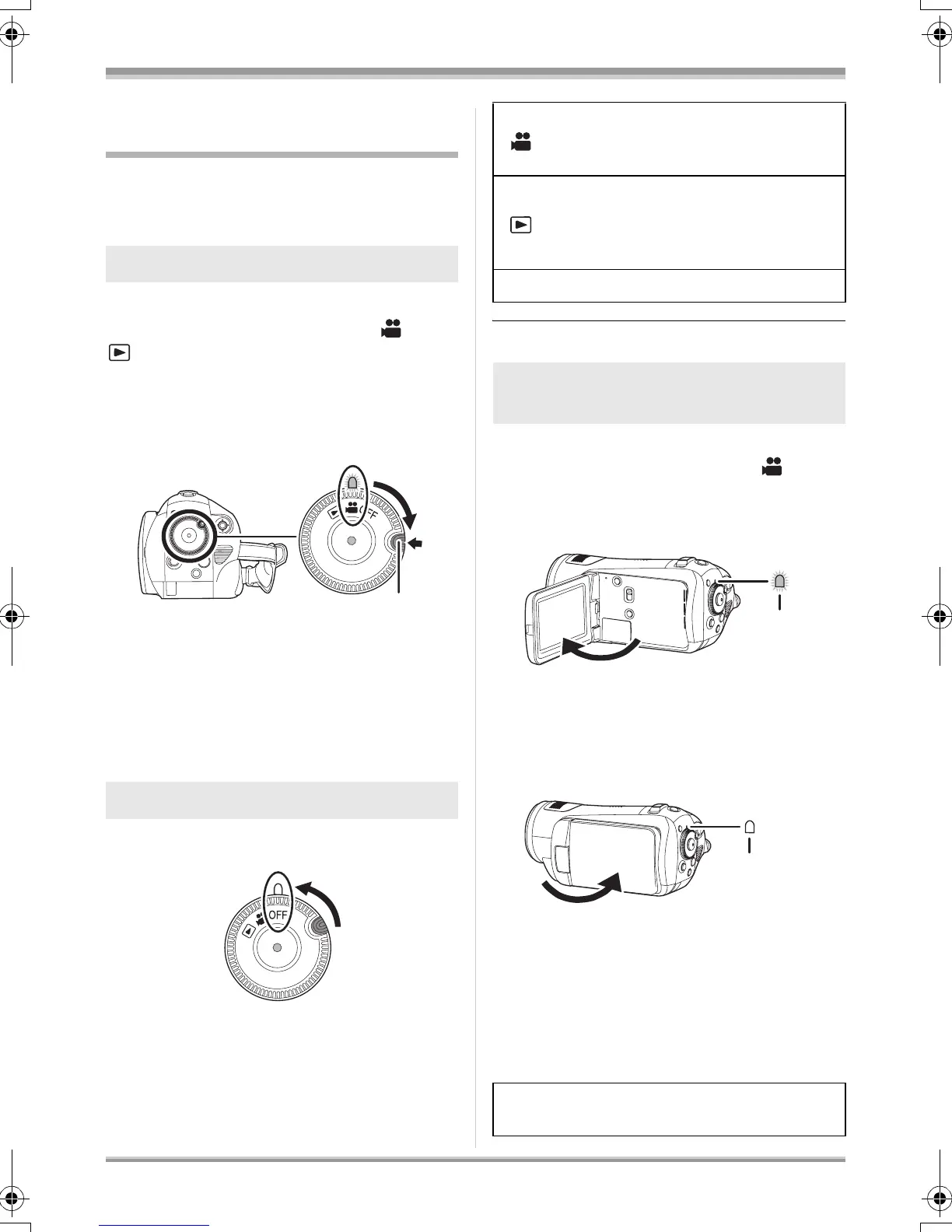 OFF