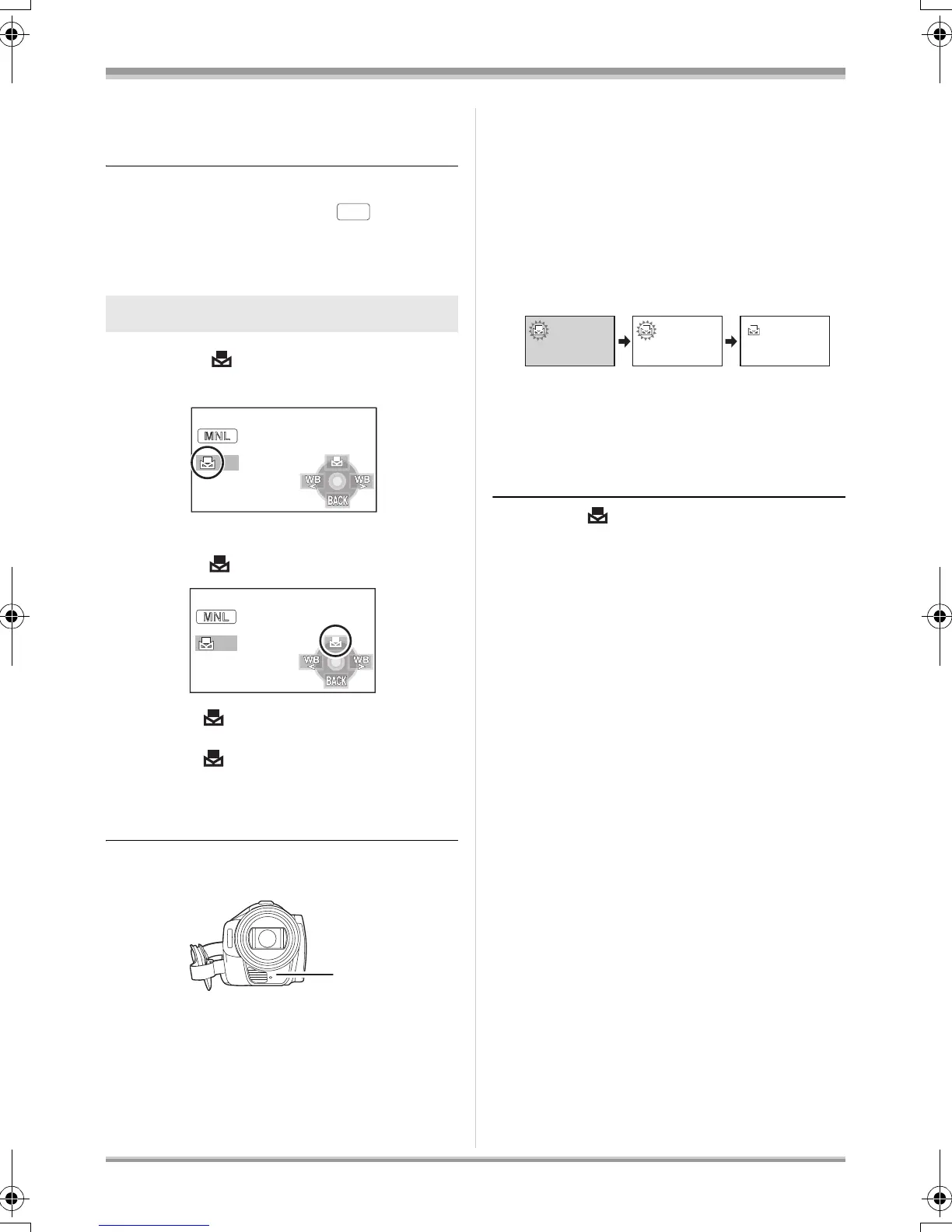 MNL
WB
WB
BACK
MNL
WB
WB
BACK