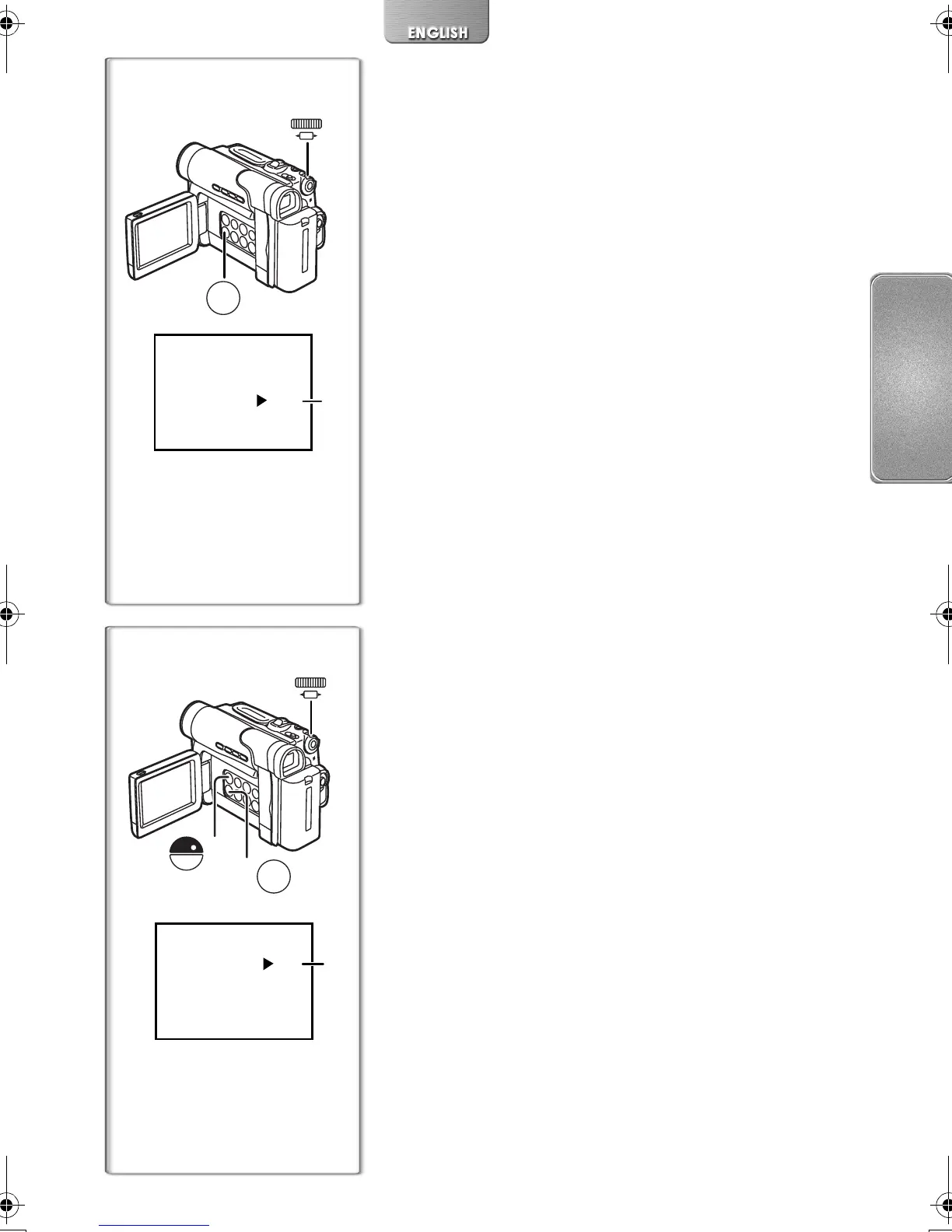 ENGLISH