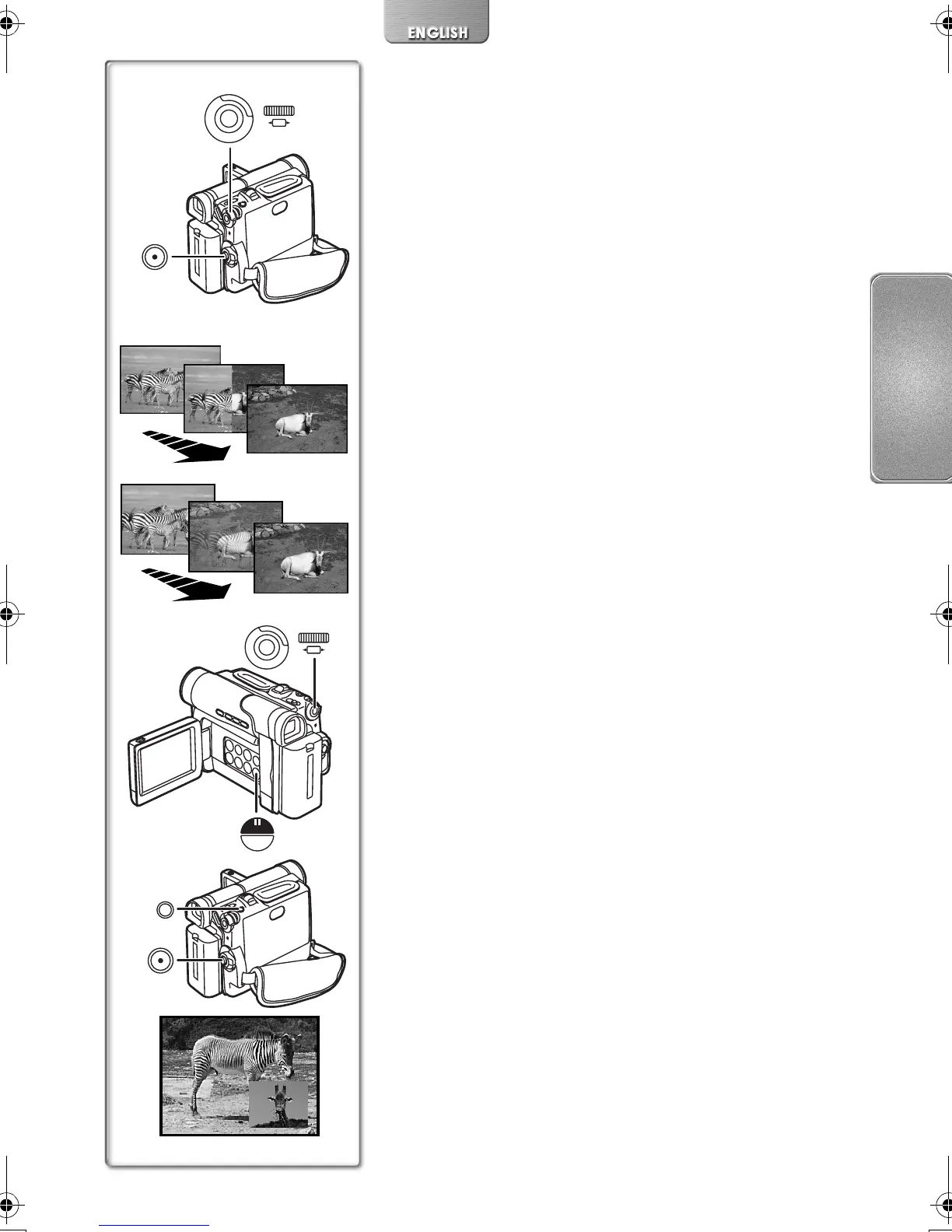 ENGLISH