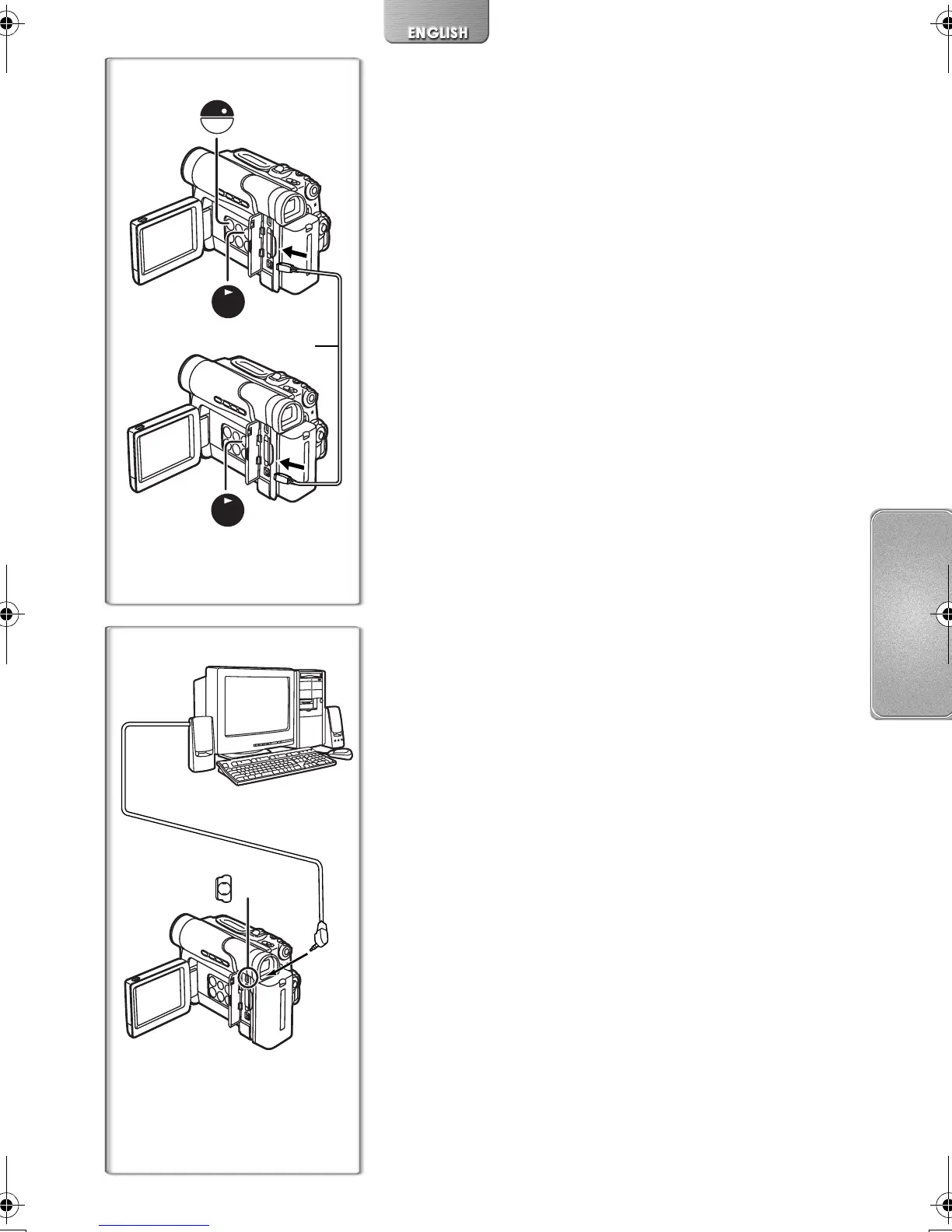 ENGLISH