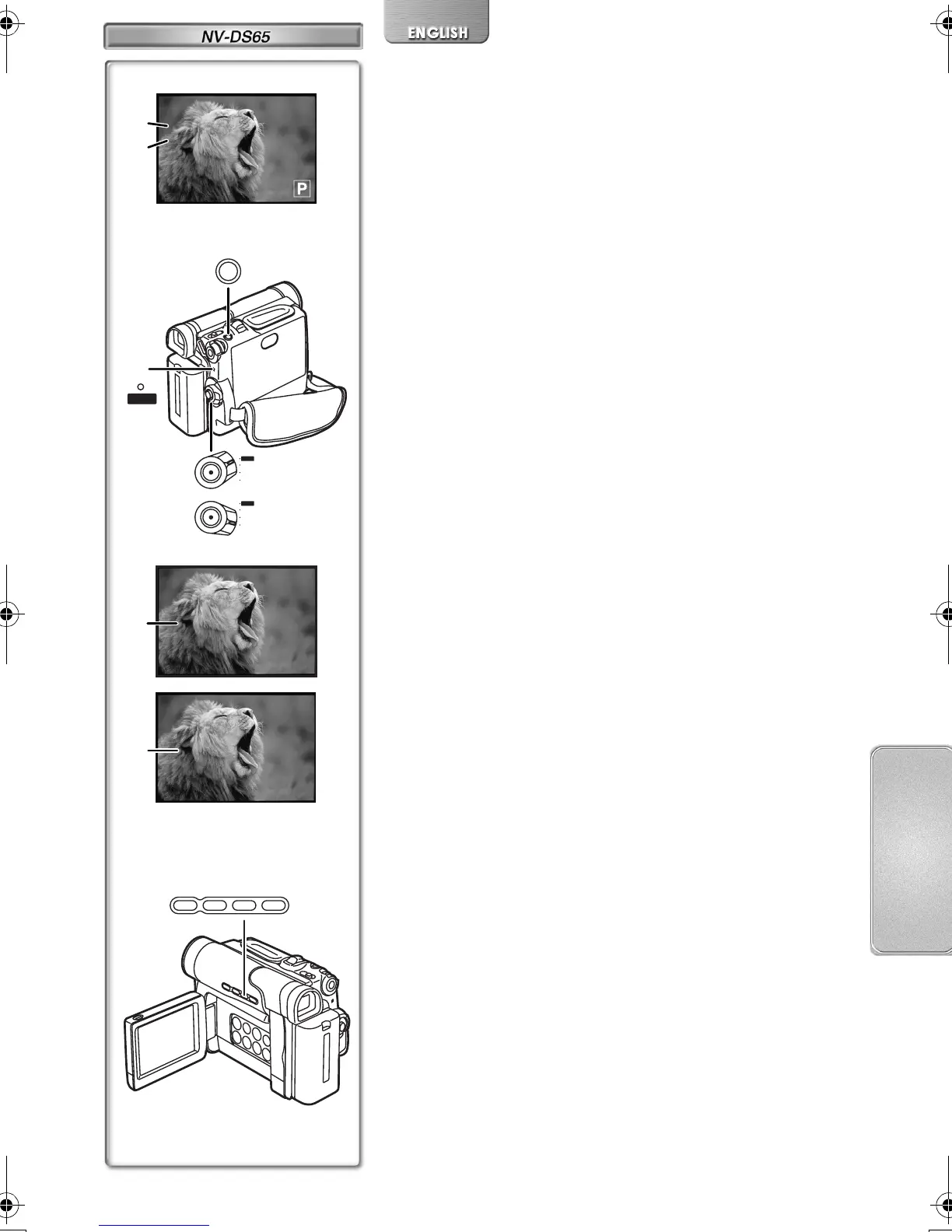 NV-DS65

ENGLISH

P